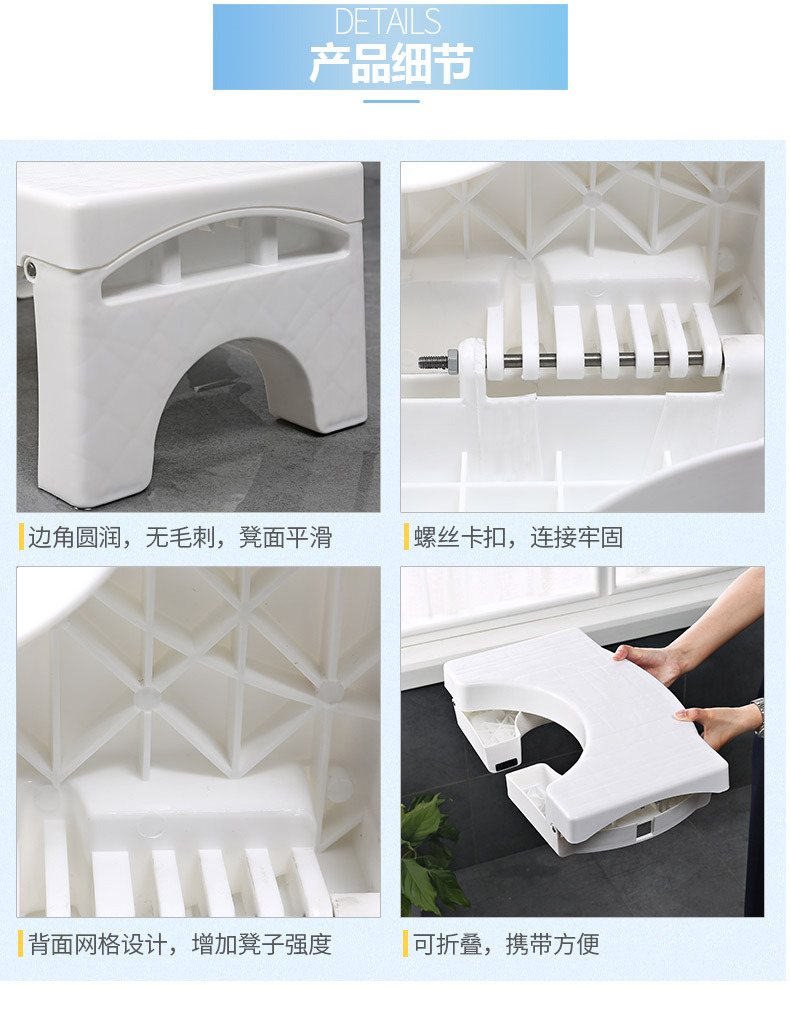 DETAILS
产品细节

边角圆润，无毛刺，凳面平滑

螺丝卡扣，连接牢固

背面网格设计，增加凳子强度

可折叠，携带方便