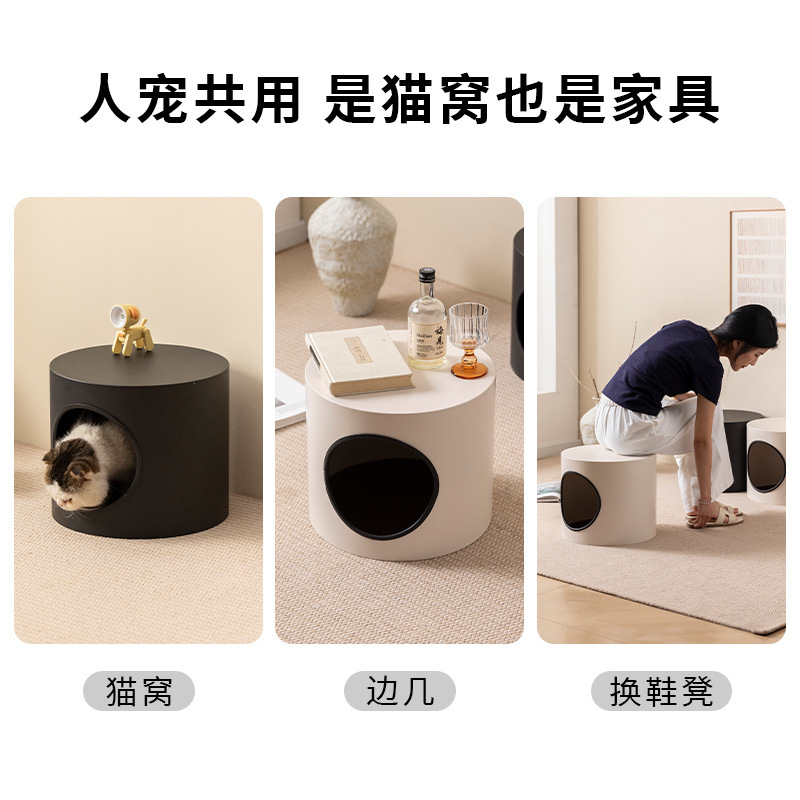 人宠共用 是猫窝也是家具

猫窝

边几

换鞋凳