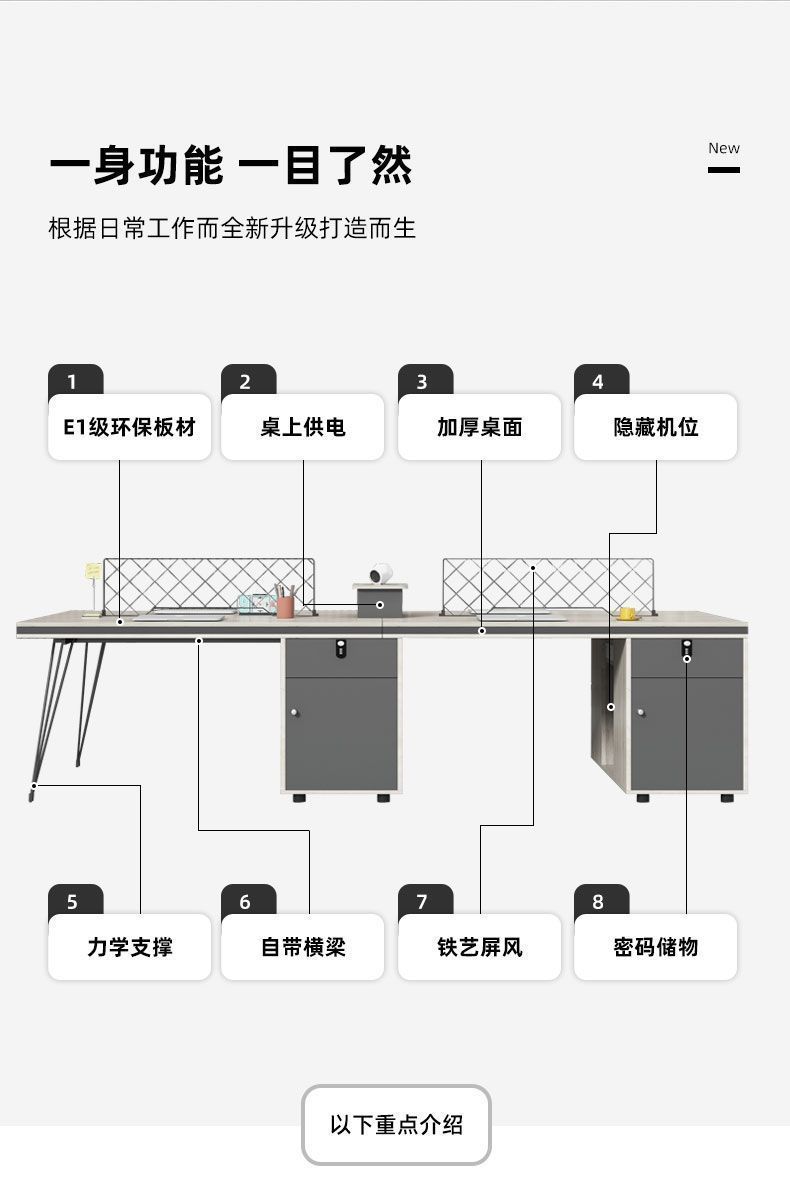 一身功能 一目了然

New

根据日常工作而全新升级打造而生

1
E1级环保板材

2
桌上供电

3
加厚桌面

4
隐藏机位

5
力学支撑

6
自带横梁

7
铁艺屏风

8
密码储物

以下重点介绍