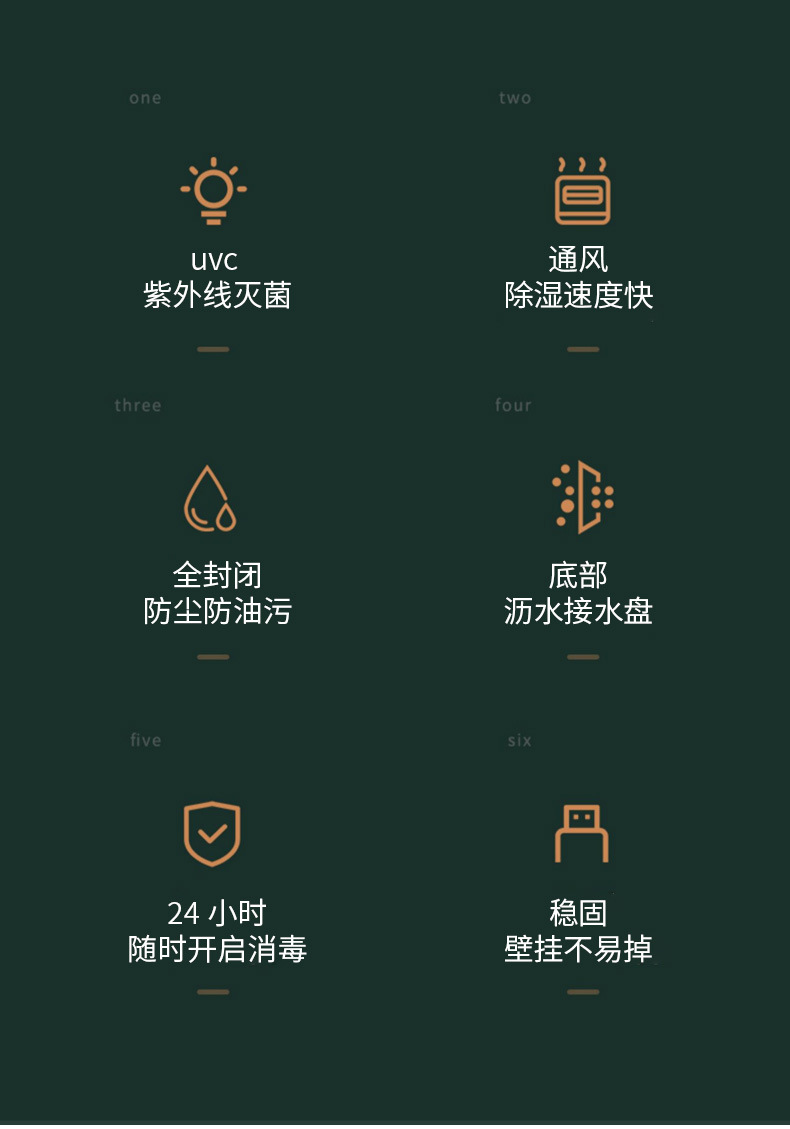 one

uvc
紫外线灭菌

two

通风
除湿速度快

three

全封闭
防尘防油污

four

底部
沥水接水盘

five

24小时
随时开启消毒

six

稳固
壁挂不易掉