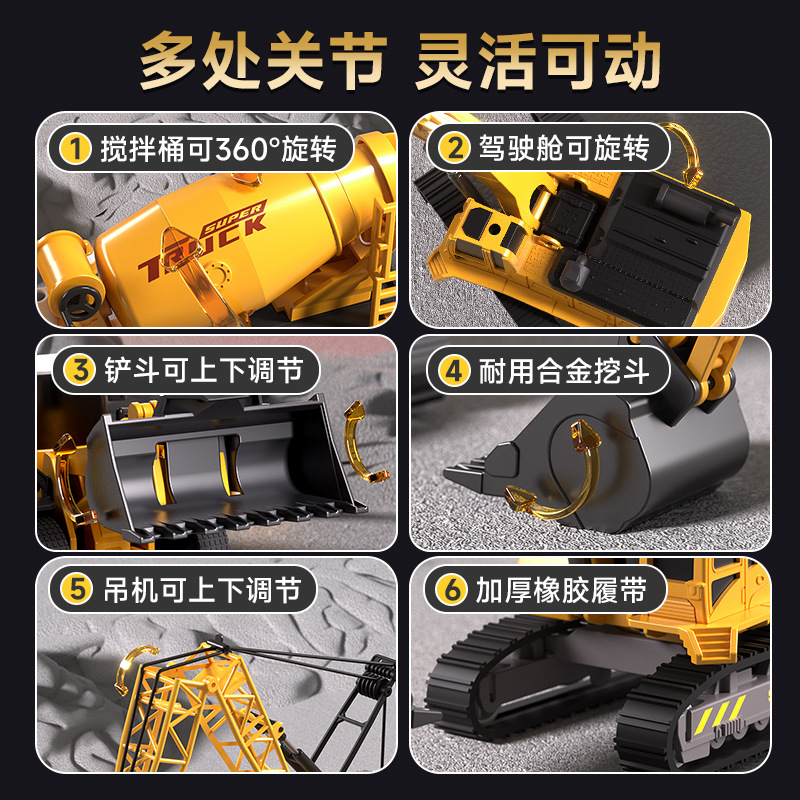 多处关节 灵活可动

1 搅拌桶可360°旋转

SUPER TRUCK

2 驾驶舱可旋转

3 铲斗可上下调节

4 耐用合金挖斗

5 吊机可上下调节

6 加厚橡胶履带