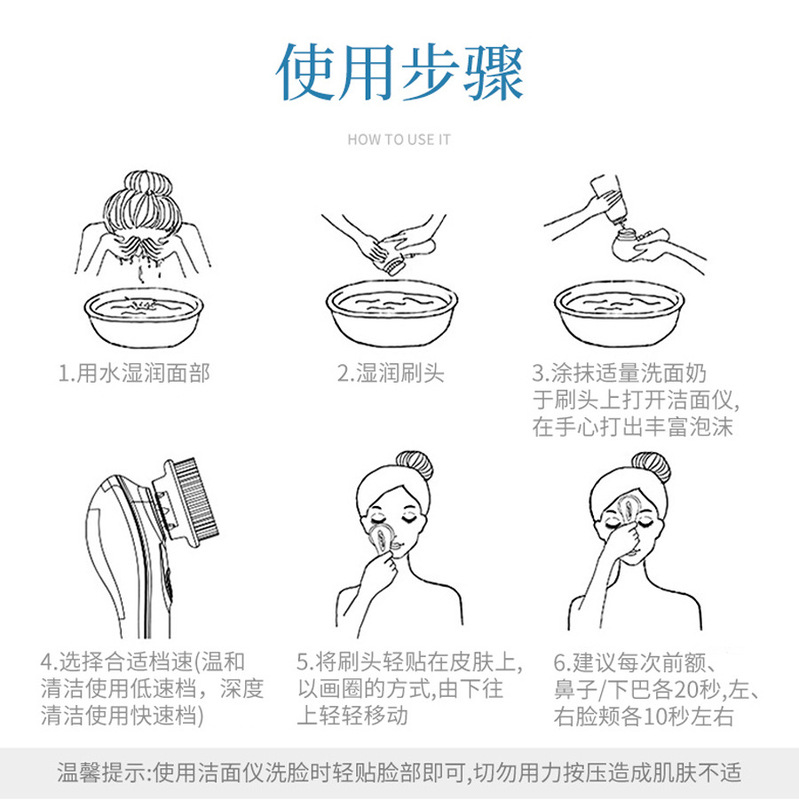 使用步骤

HOW TO USE IT

1.用水湿润面部

2.湿润刷头

3.涂抹适量洗面奶于刷头上打开洁面仪,在手心打出丰富泡沫

4.选择合适档速(温和清洁使用低速档，深度清洁使用快速档)

5.将刷头轻贴在皮肤上,以画圈的方式,由下往上轻轻移动

6.建议每次前额、鼻子/下巴各20秒,左、右脸颊各10秒左右

温馨提示:使用洁面仪洗脸时轻贴脸部即可,切勿用力按压造成肌肤不适