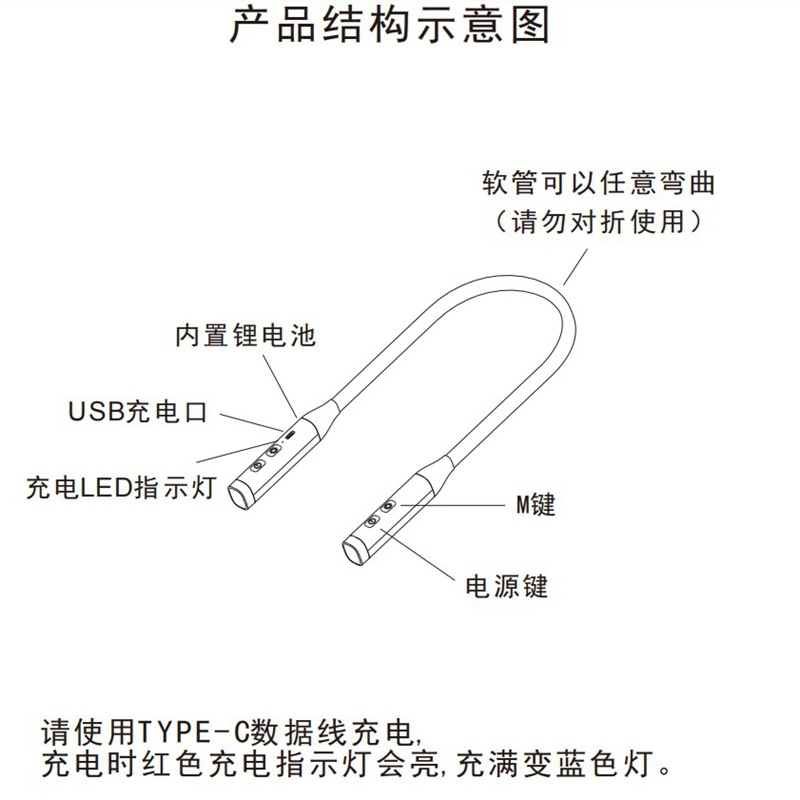 产品结构示意图

软管可以任意弯曲
（请勿对折使用）

内置锂电池

USB充电口

充电LED指示灯

M键

电源键

请使用TYPE-C数据线充电，
充电时红色充电指示灯会亮，充满变蓝色灯。