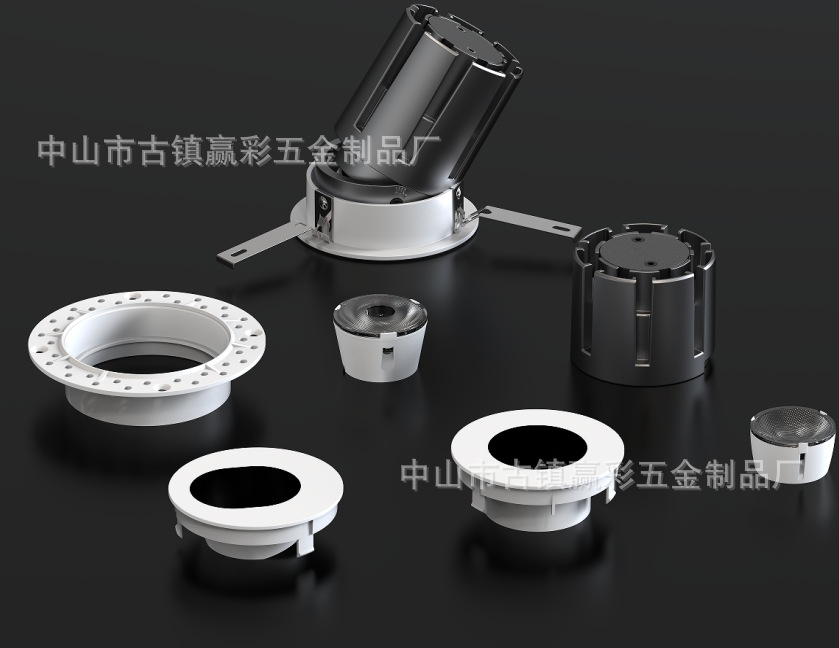 中山市古镇赢彩五金制品厂

中山市古镇赢彩五金制品厂