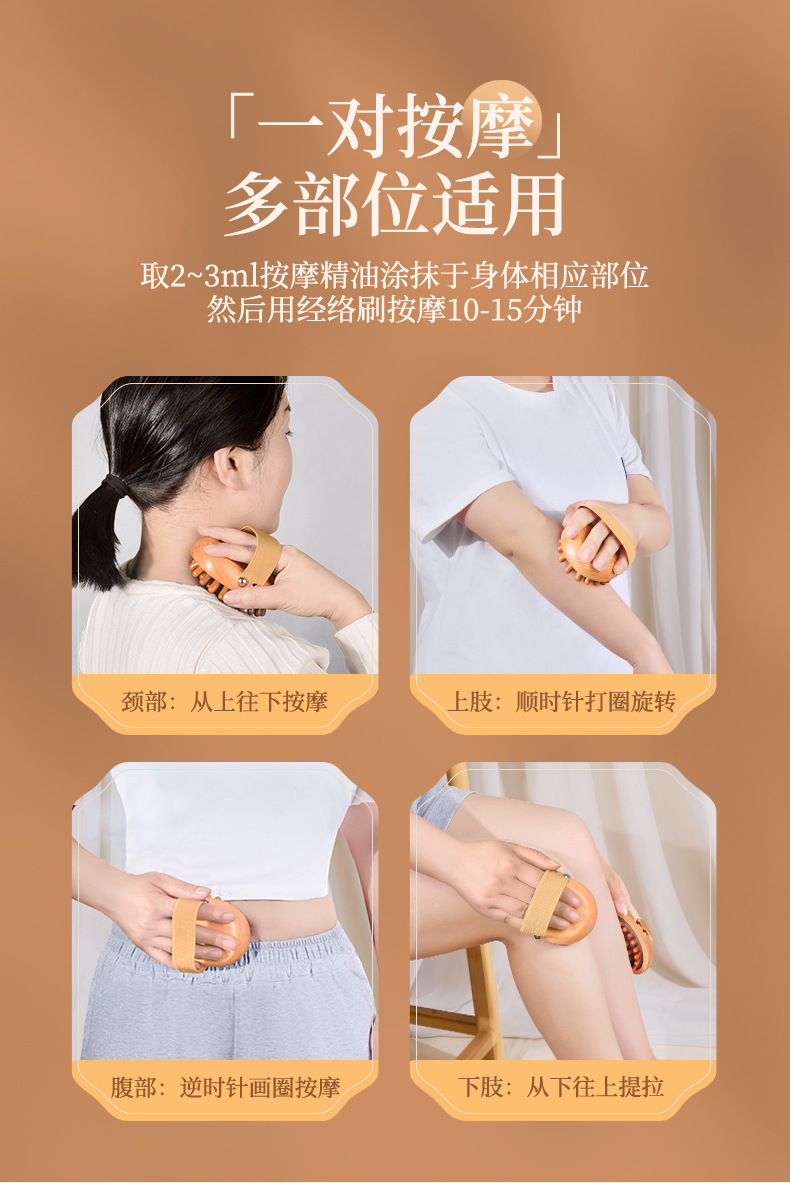 「一对按摩」
多部位适用

取2~3ml按摩精油涂抹于身体相应部位
然后用经络刷按摩10-15分钟

颈部：从上往下按摩

上肢：顺时针打圈旋转

腹部：逆时针画圈按摩

下肢：从下往上提拉