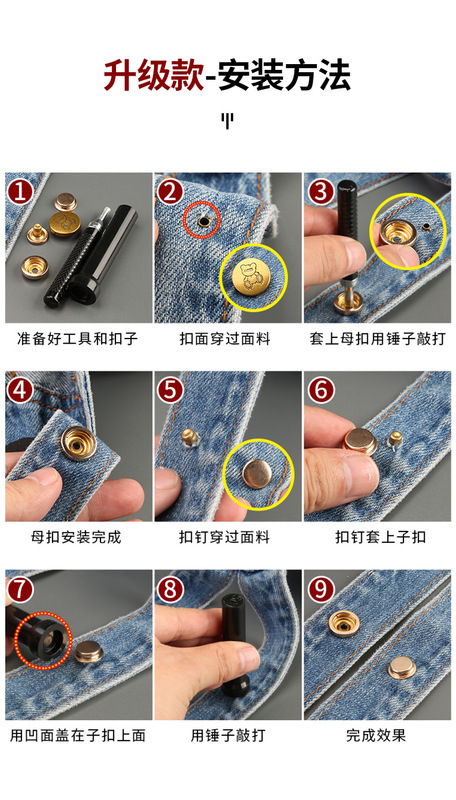 升级款-安装方法

1
准备好工具和扣子

2
扣面穿过面料

3
套上母扣用锤子敲打

4
母扣安装完成

5
扣钉穿过面料

6
扣钉套上子扣

7
用凹面盖在子扣上面

8
用锤子敲打

9
完成效果