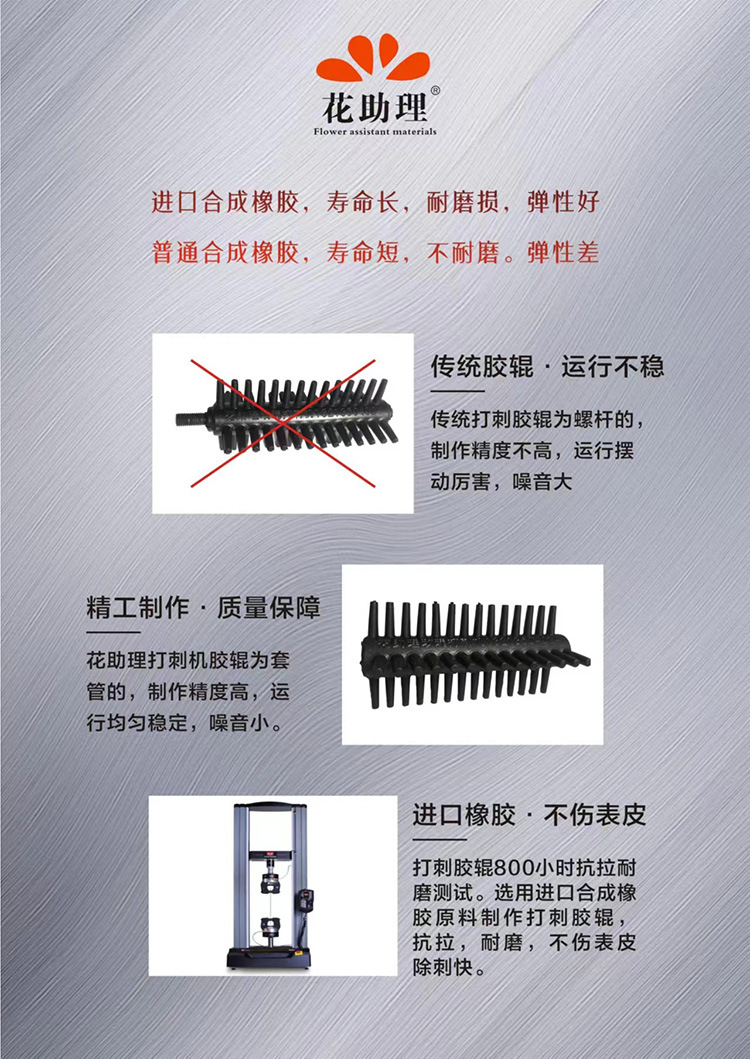 花助理®
Flower assistant materials

进口合成橡胶，寿命长，耐磨损，弹性好
普通合成橡胶，寿命短，不耐磨。弹性差

传统胶辊 · 运行不稳

传统打刺胶辊为螺杆的，制作精度不高，运行摆动厉害，噪音大

精工制作 · 质量保障

花助理打刺机胶辊为套管的，制作精度高，运行均匀稳定，噪音小。

进口橡胶 · 不伤表皮

打刺胶辊800小时抗拉耐磨测试。选用进口合成橡胶原料制作打刺胶辊，抗拉，耐磨，不伤表皮除刺快。