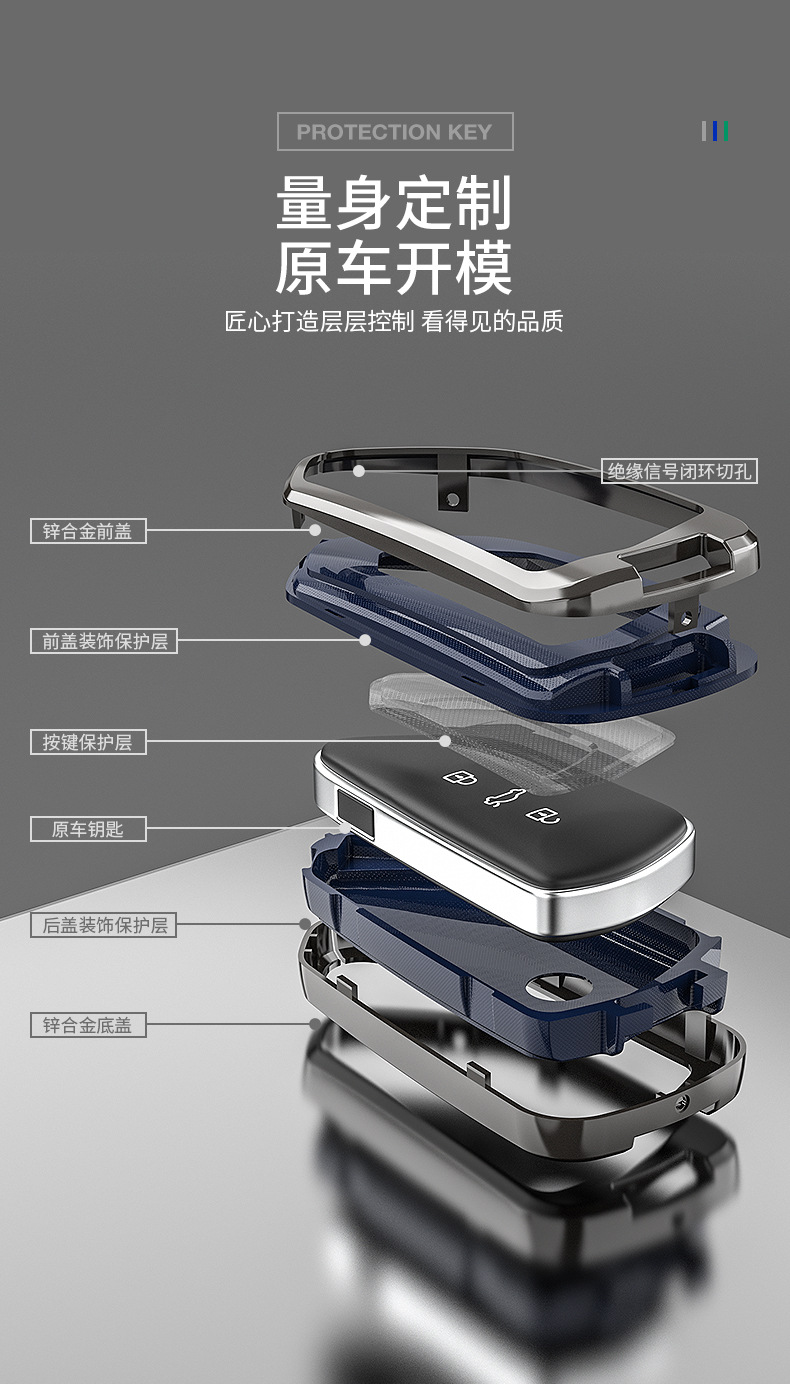 PROTECTION KEY

量身定制
原车开模

匠心打造层层控制 看得见的品质

绝缘信号闭环切孔

锌合金前盖

前盖装饰保护层

按键保护层

原车钥匙

后盖装饰保护层

锌合金底盖