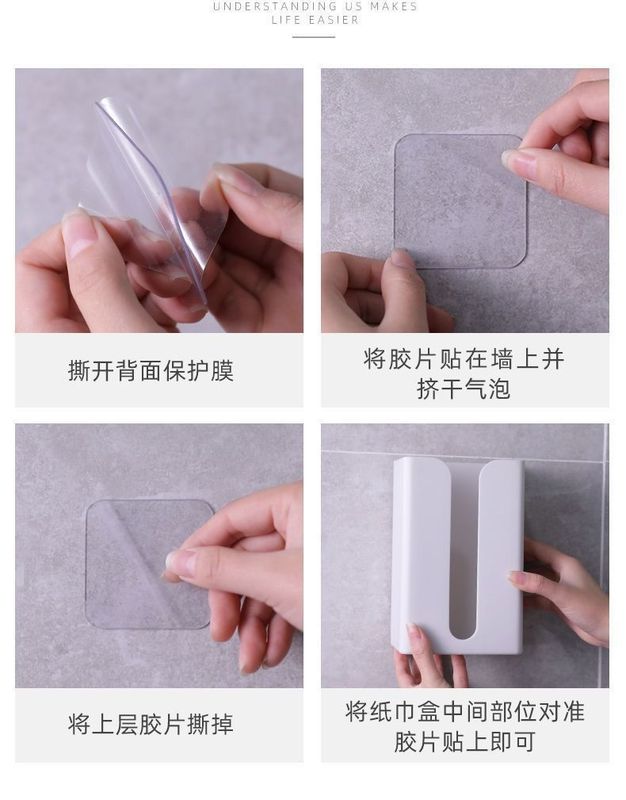 UNDERSTANDING US MAKES
LIFE EASIER

撕开背面保护膜

将胶片贴在墙上并挤干气泡

将上层胶片撕掉

将纸巾盒中间部位对准胶片贴上即可