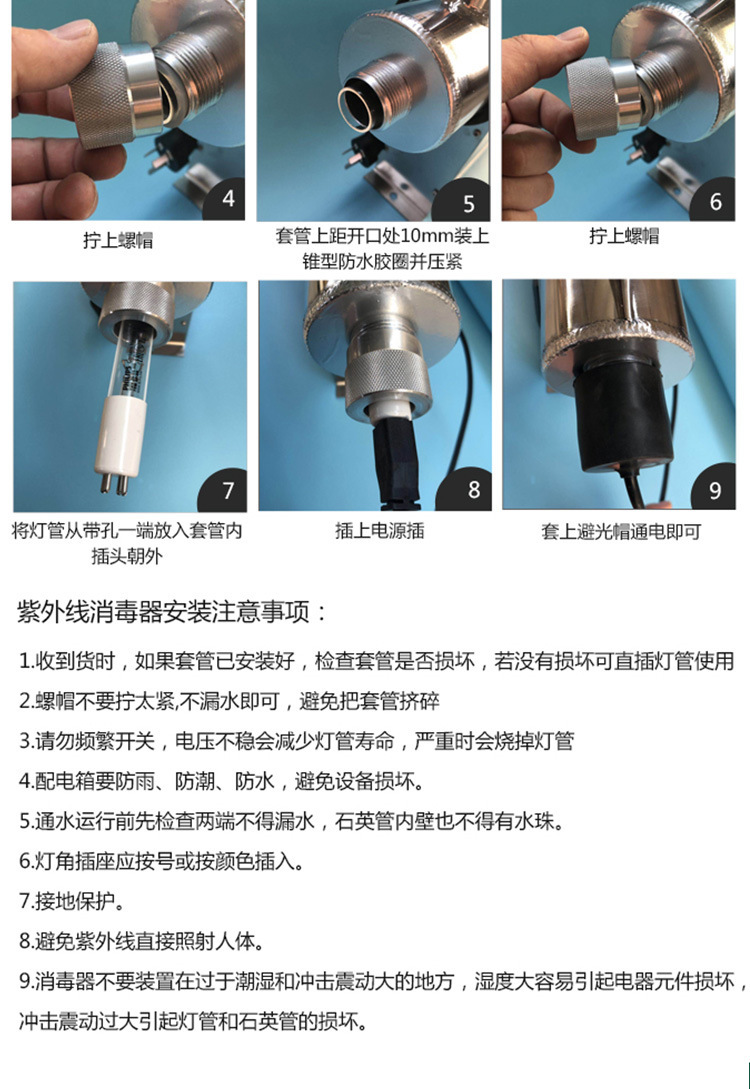 4

拧上螺帽

5

套管上距开口处10mm装上锥型防水胶圈并压紧

6

拧上螺帽

7

将灯管从带孔一端放入套管内插头朝外

8

插上电源插

9

套上避光帽通电即可

紫外线消毒器安装注意事项：

1.收到货时，如果套管已安装好，检查套管是否损坏，若没有损坏可直插灯管使用

2.螺帽不要拧太紧,不漏水即可，避免把套管挤碎

3.请勿频繁开关，电压不稳会减少灯管寿命，严重时会烧掉灯管

4.配电箱要防雨、防潮、防水，避免设备损坏。

5.通水运行前先检查两端不得漏水，石英管内壁也不得有水珠。

6.灯角插座应按号或按颜色插入。

7.接地保护。

8.避免紫外线直接照射人体。

9.消毒器不要装置在过于潮湿和冲击震动大的地方，湿度大容易引起电器元件损坏，冲击震动过大引起灯管和石英管的损坏。