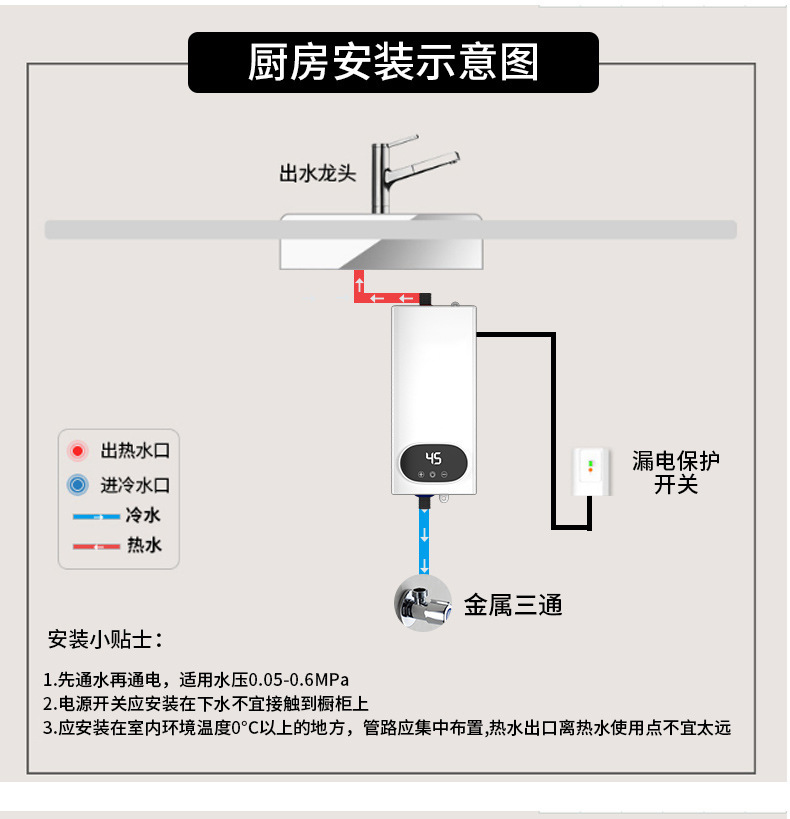 厨房安装示意图

出水龙头

45

出热水口
进冷水口
冷水
热水

漏电保护开关

金属三通

安装小贴士：

1.先通水再通电，适用水压0.05-0.6MPa
2.电源开关应安装在下水不宜接触到橱柜上
3.应安装在室内环境温度0°C以上的地方，管路应集中布置,热水出口离热水使用点不宜太远