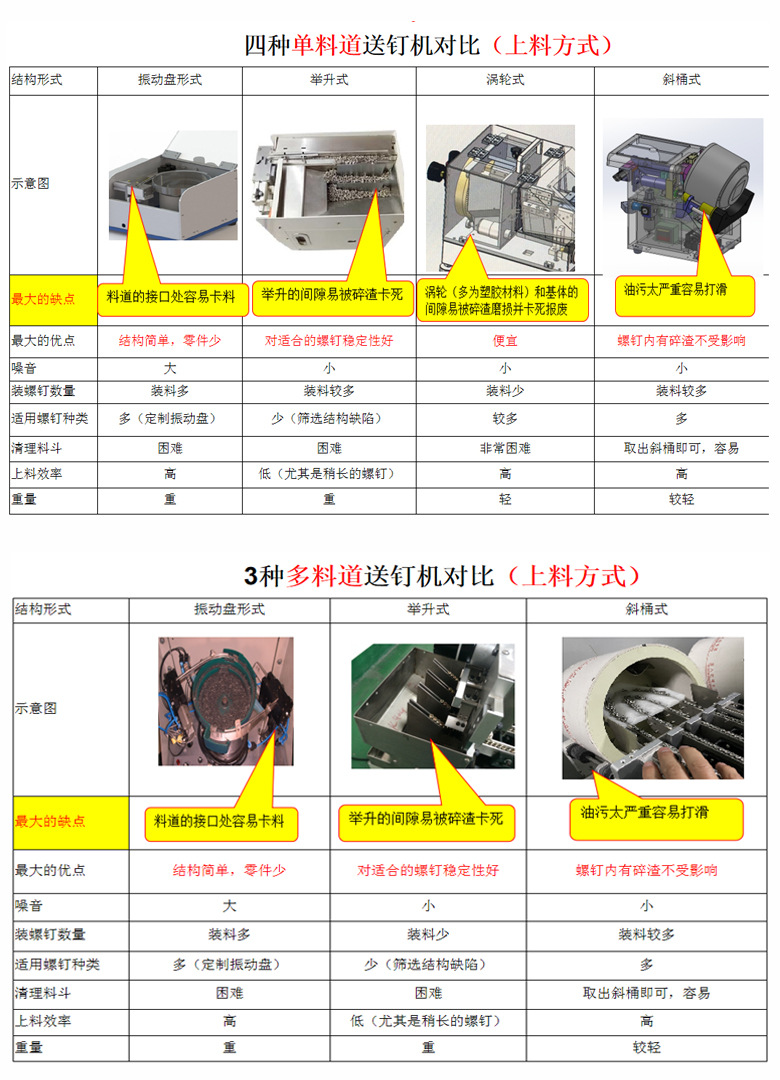 四种单料道送钉机对比（上料方式）

| 结构形式 | 振动盘形式 | 举升式 | 涡轮式 | 斜桶式 |
|---|---|---|---|---|
| 示意图 | | | | |
| 最大的缺点 | 料道的接口处容易卡料 | 举升的间隙易被碎渣卡死 | 涡轮（多为塑胶材料）和基体的间隙易被碎渣磨损并卡死报废 | 油污太严重容易打滑 |
| 最大的优点 | 结构简单，零件少 | 对适合的螺钉稳定性好 | 便宜 | 螺钉内有碎渣不受影响 |
| 噪音 | 大 | 小 | 小 | 小 |
| 装螺钉数量 | 装料多 | 装料较多 | 装料少 | 装料较多 |
| 适用螺钉种类 | 多（定制振动盘） | 少（筛选结构缺陷） | 较多 | 多 |
| 清理料斗 | 困难 | 困难 | 非常困难 | 取出斜桶即可，容易 |
| 上料效率 | 高 | 低（尤其是稍长的螺钉） | 高 | 高 |
| 重量 | 重 | 重 | 轻 | 较轻 |

3种多料道送钉机对比（上料方式）

| 结构形式 | 振动盘形式 | 举升式 | 斜桶式 |
|---|---|---|---|
| 示意图 | | | |
| 最大的缺点 | 料道的接口处容易卡料 | 举升的间隙易被碎渣卡死 | 油污太严重容易打滑 |
| 最大的优点 | 结构简单，零件少 | 对适合的螺钉稳定性好 | 螺钉内有碎渣不受影响 |
| 噪音 | 大 | 小 | 小 |
| 装螺钉数量 | 装料多 | 装料少 | 装料较多 |
| 适用螺钉种类 | 多（定制振动盘） | 少（筛选结构缺陷） | 多 |
| 清理料斗 | 困难 | 困难 | 取出斜桶即可，容易 |
| 上料效率 | 高 | 低（尤其是稍长的螺钉） | 高 |
| 重量 | 重 | 重 | 较轻 |