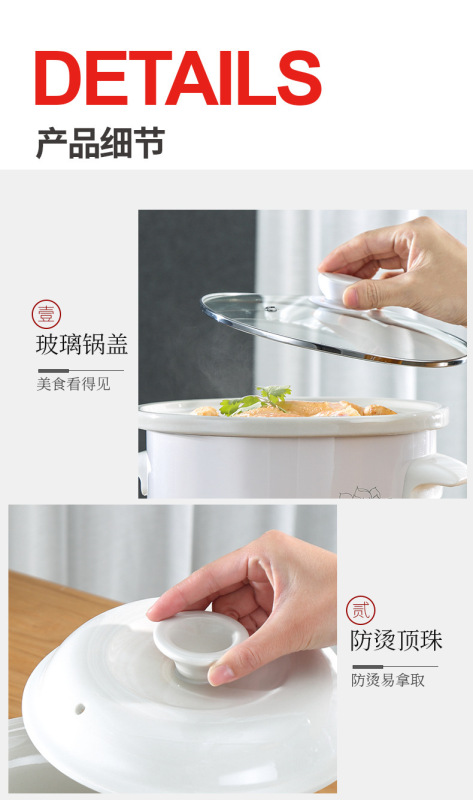 DETAILS

产品细节

壹

玻璃锅盖

美食看得见

贰

防烫顶珠

防烫易拿取