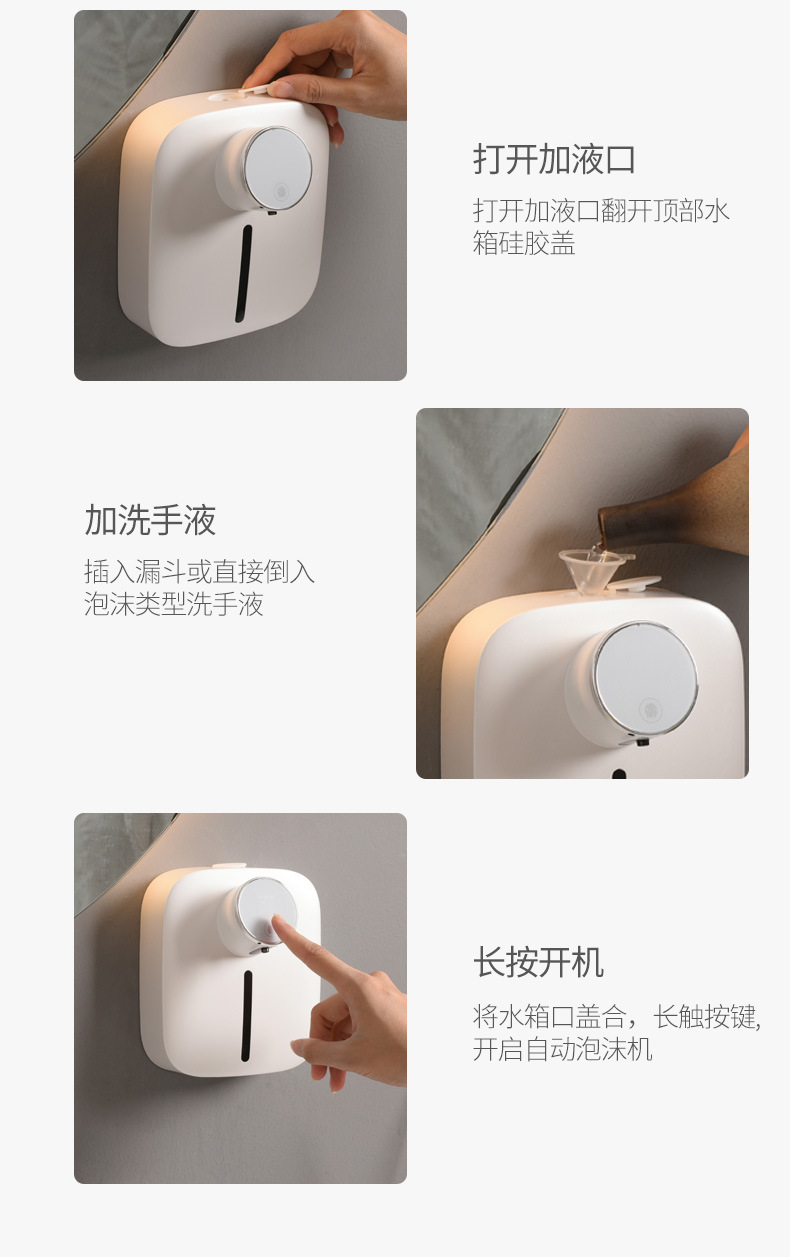 打开加液口

打开加液口翻开顶部水箱硅胶盖

加洗手液

插入漏斗或直接倒入泡沫类型洗手液

长按开机

将水箱口盖合，长触按键,开启自动泡沫机