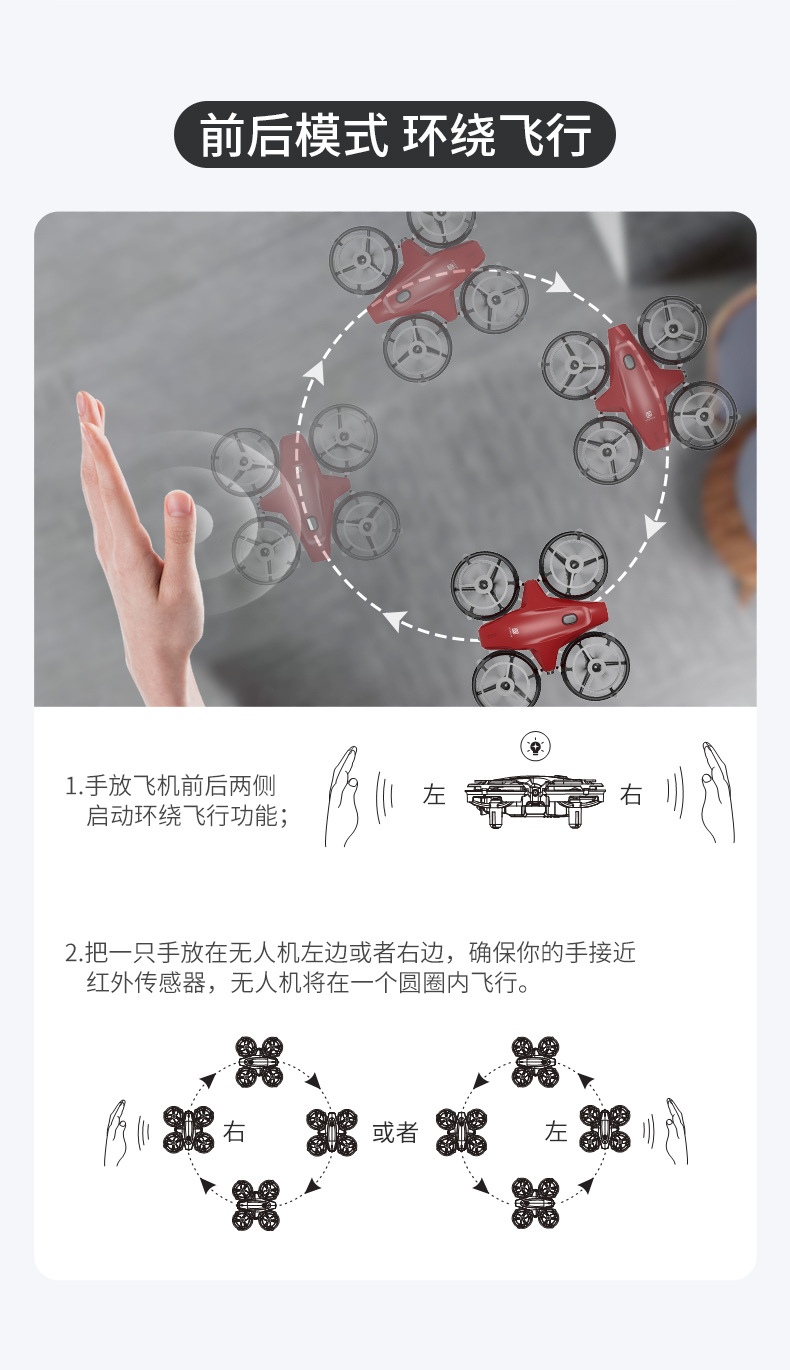 前后模式 环绕飞行

1.手放飞机前后两侧
启动环绕飞行功能；

左

右

2.把一只手放在无人机左边或者右边，确保你的手接近红外传感器，无人机将在一个圆圈内飞行。

右

或者

左