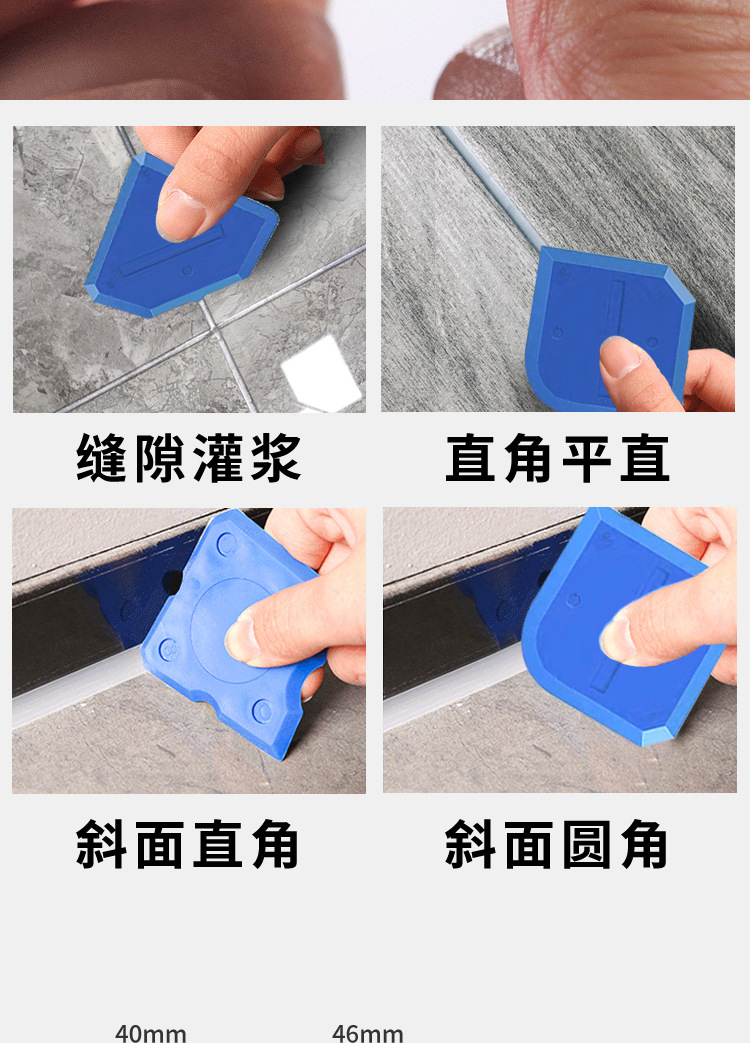 缝隙灌浆

直角平直

斜面直角

斜面圆角

40mm

46mm