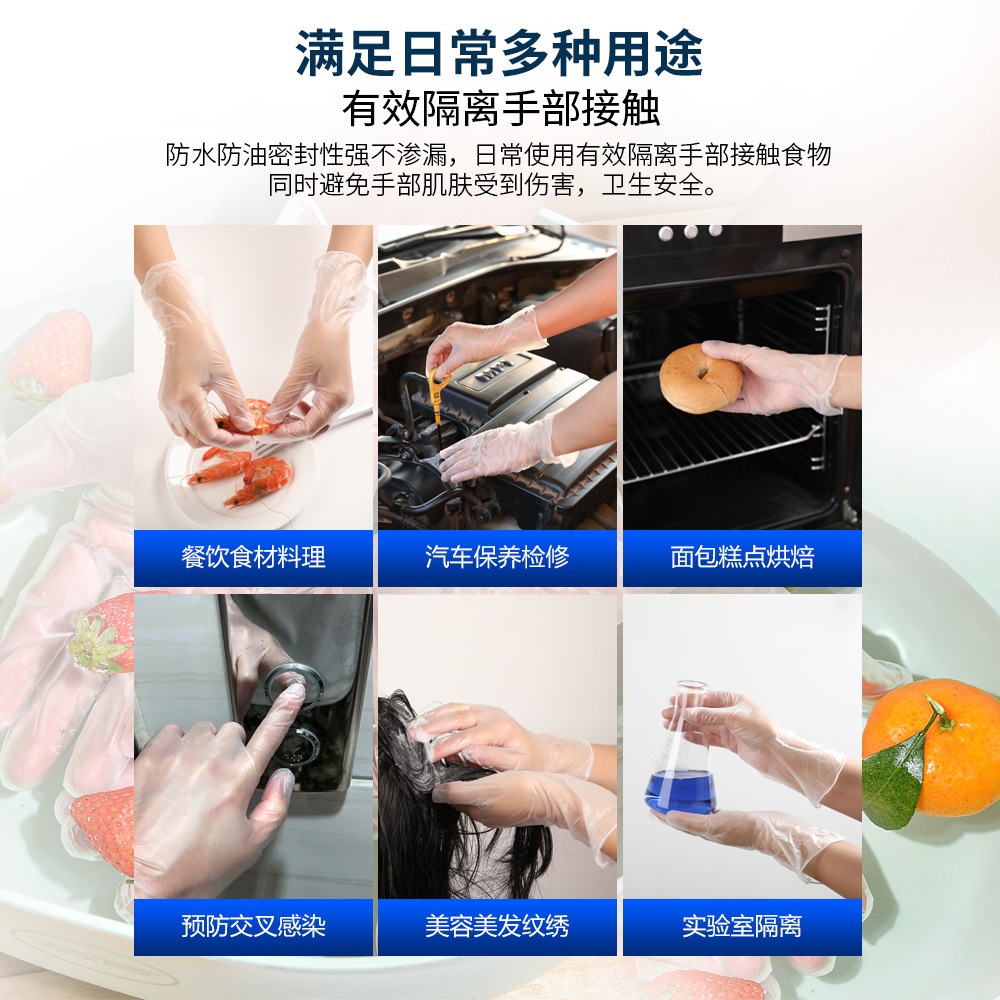 满足日常多种用途
有效隔离手部接触

防水防油密封性强不渗漏，日常使用有效隔离手部接触食物
同时避免手部肌肤受到伤害，卫生安全。

餐饮食材料理

汽车保养检修

面包糕点烘焙

预防交叉感染

美容美发纹绣

实验室隔离