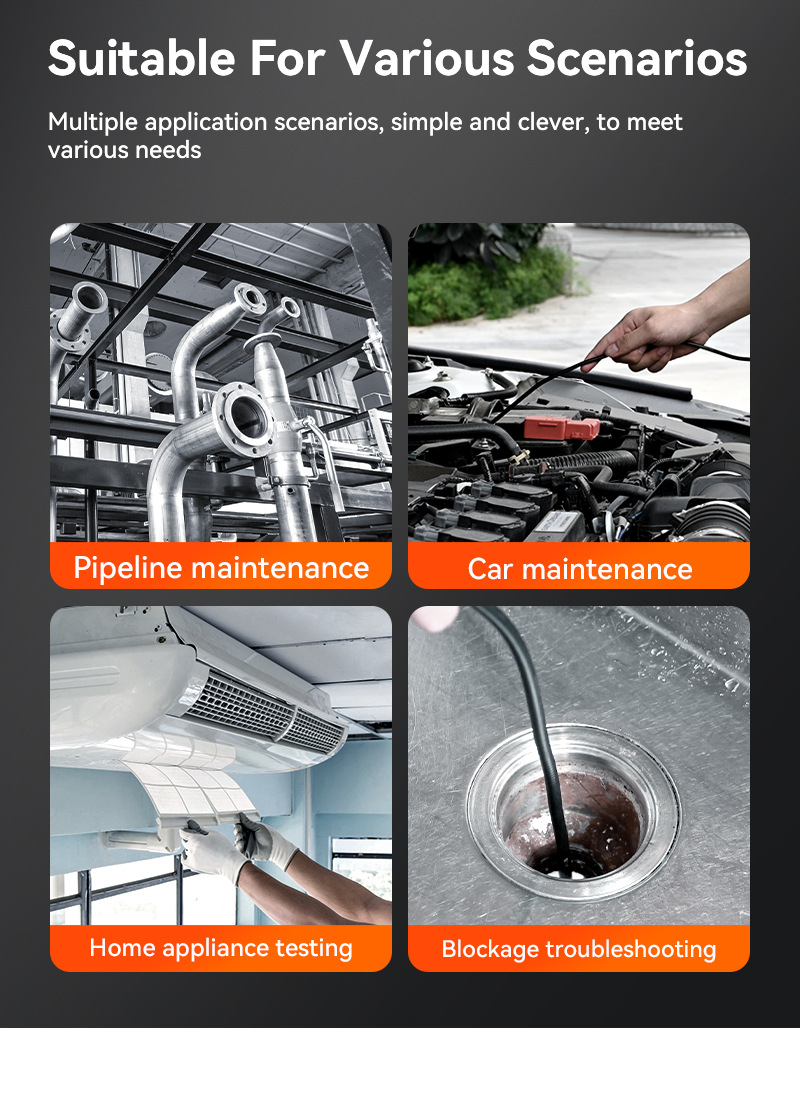 Suitable For Various Scenarios

Multiple application scenarios, simple and clever, to meet various needs

Pipeline maintenance

Car maintenance

Home appliance testing

Blockage troubleshooting