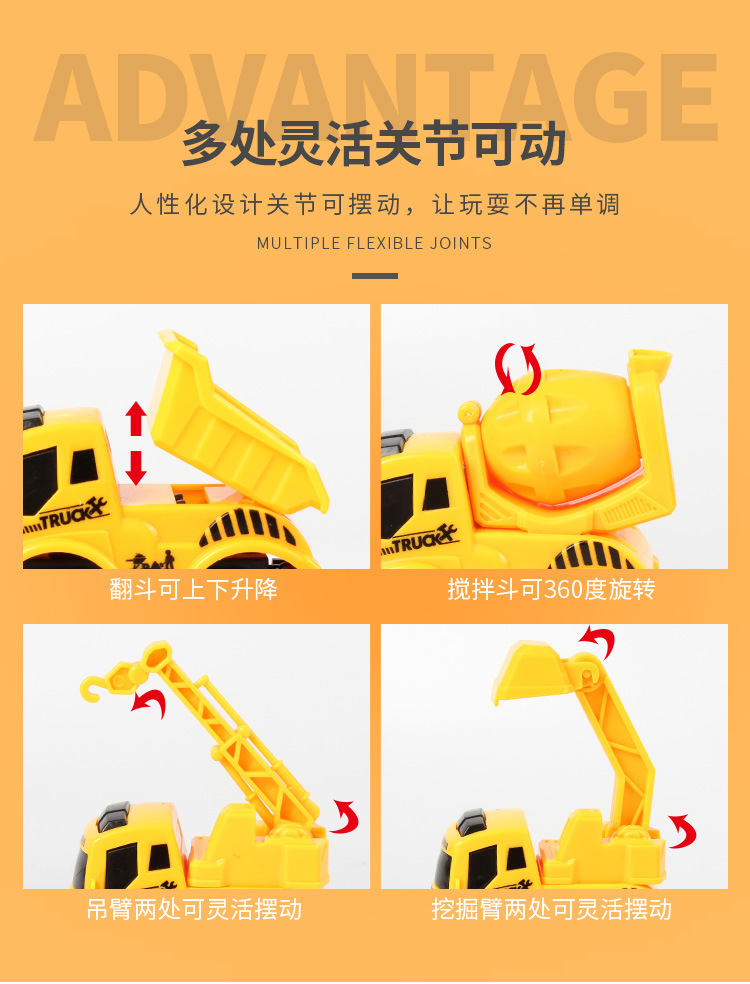 ADVANTAGE

多处灵活关节可动

人性化设计关节可摆动，让玩耍不再单调

MULTIPLE FLEXIBLE JOINTS

TRUCK

翻斗可上下升降

TRUCK

搅拌斗可360度旋转

吊臂两处可灵活摆动

挖掘臂两处可灵活摆动