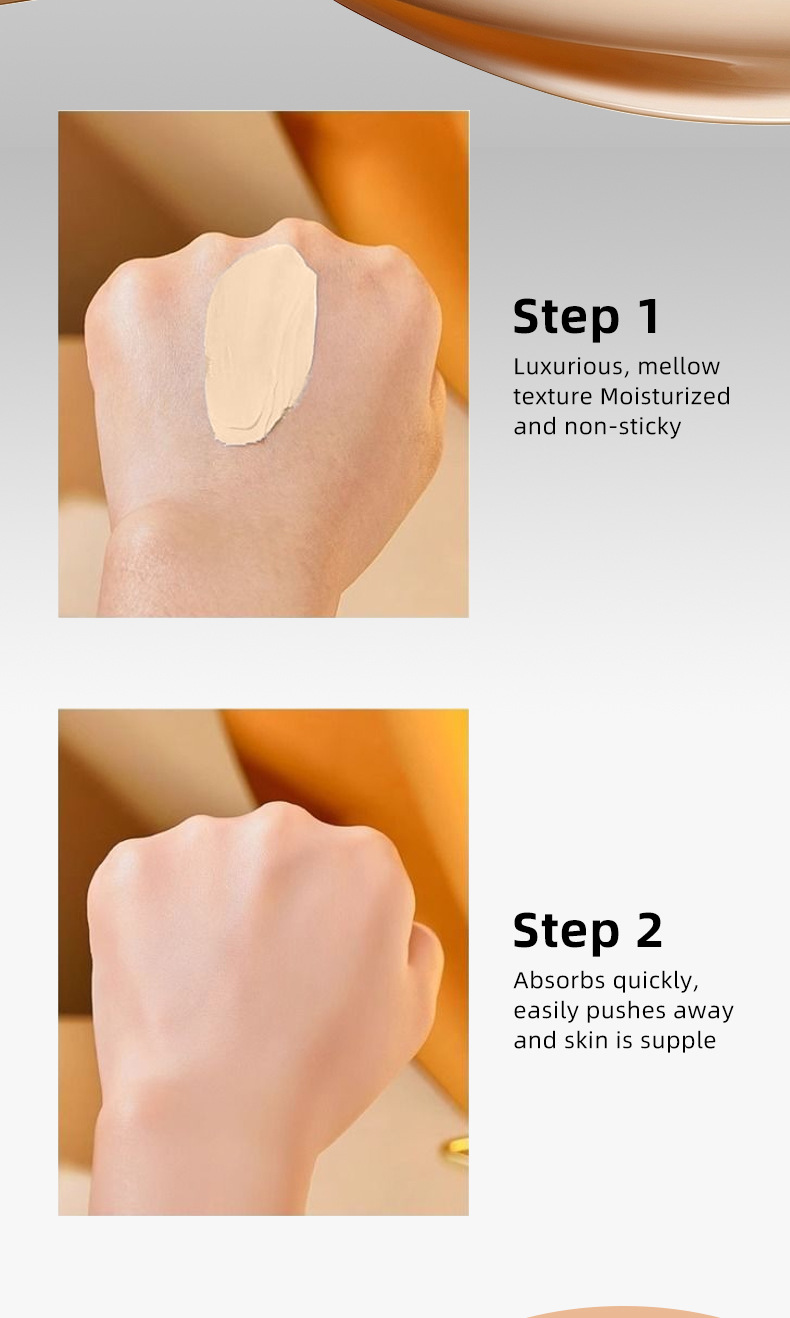 Step 1
Luxurious, mellow texture Moisturized and non-sticky

Step 2
Absorbs quickly, easily pushes away and skin is supple