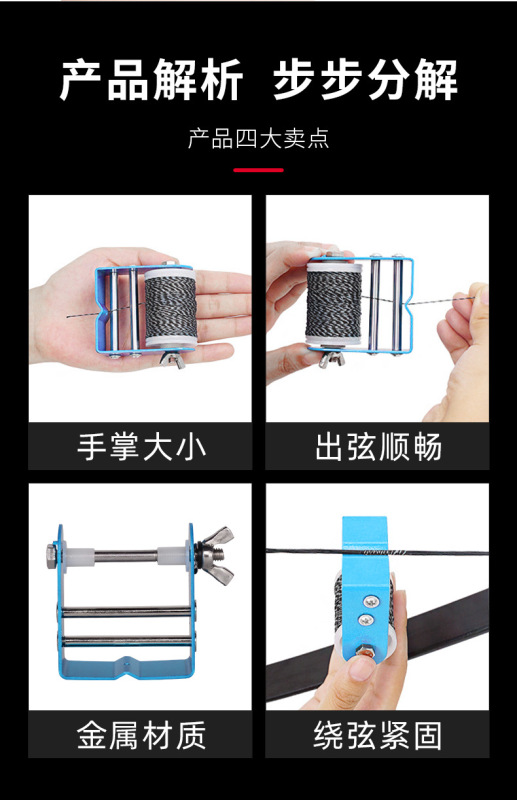 产品解析 步步分解

产品四大卖点

手掌大小

出弦顺畅

金属材质

绕弦紧固