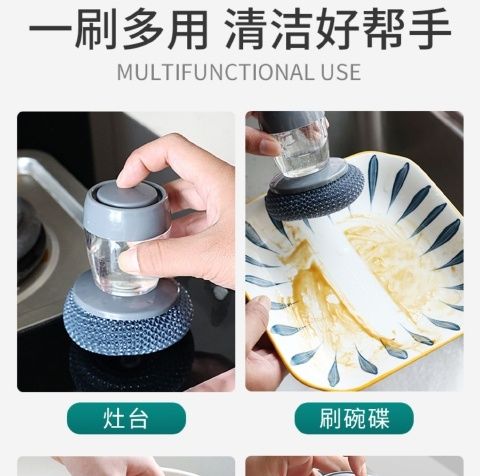 一刷多用 清洁好帮手
MULTIFUNCTIONAL USE

灶台

刷碗碟