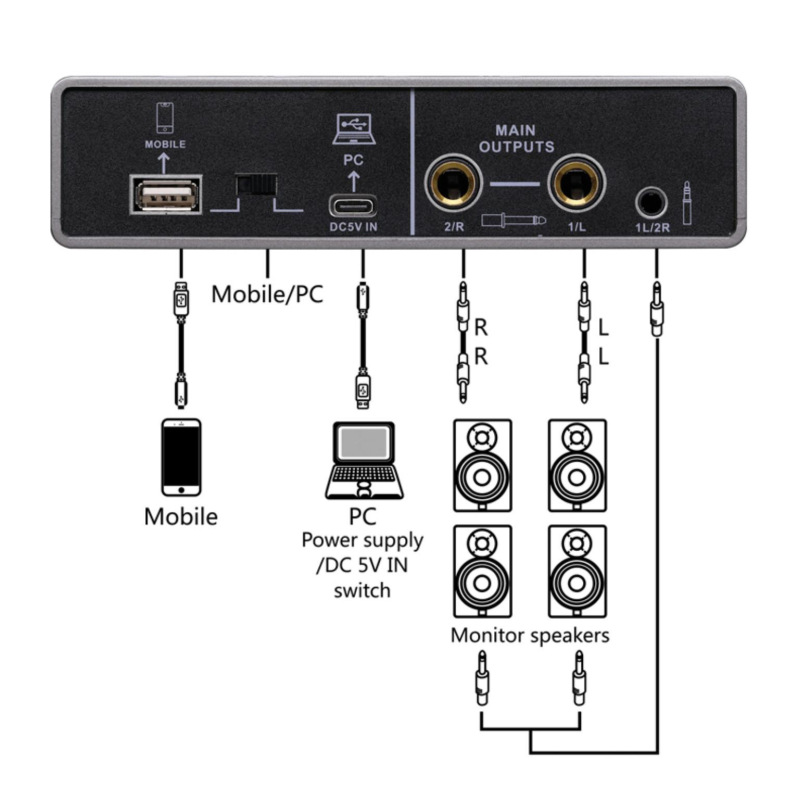 MOBILE

PC

DC5V IN

MAIN OUTPUTS

2/R

1/L

1L/2R

Mobile/PC

R
R

L
L

Mobile

PC
Power supply
/DC 5V IN
switch

Monitor speakers