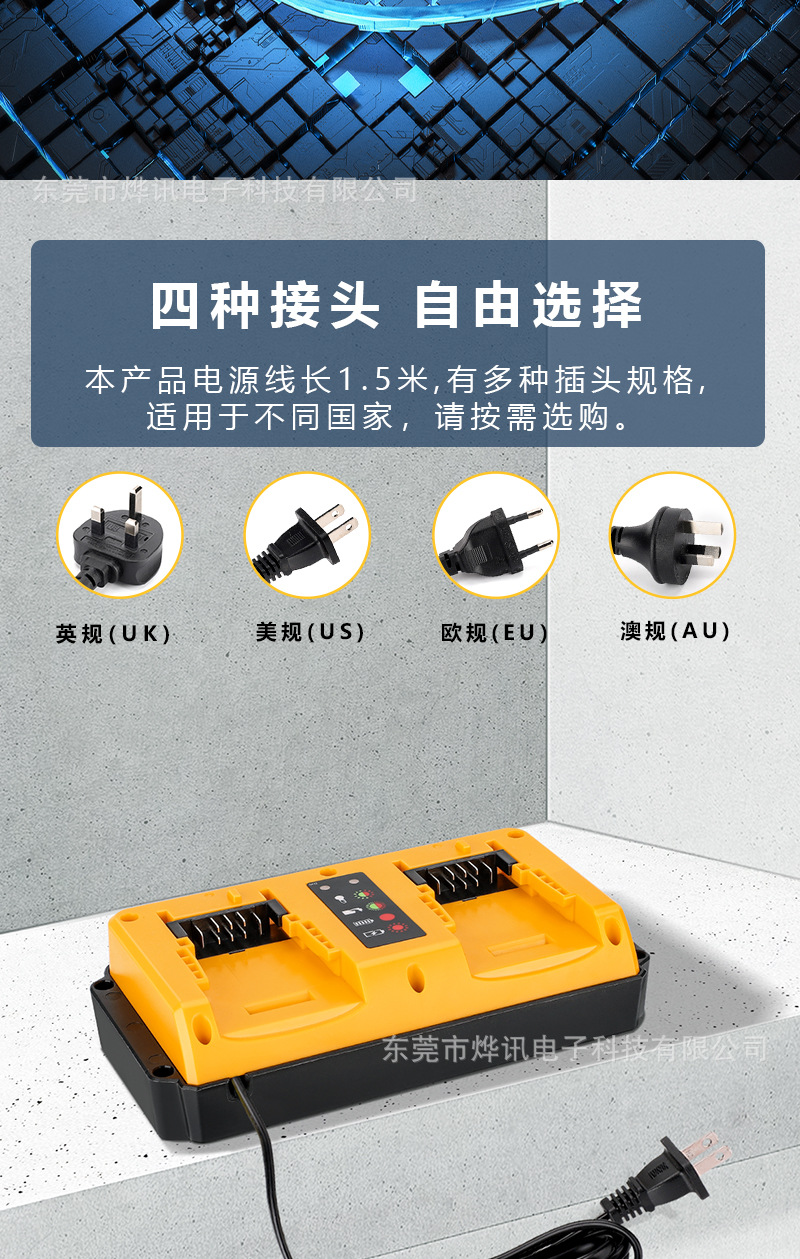 东莞市烨讯电子科技有限公司

四种接头 自由选择

本产品电源线长1.5米,有多种插头规格,适用于不同国家,请按需选购。

英规(UK)

美规(US)

欧规(EU)

澳规(AU)

东莞市烨讯电子科技有限公司