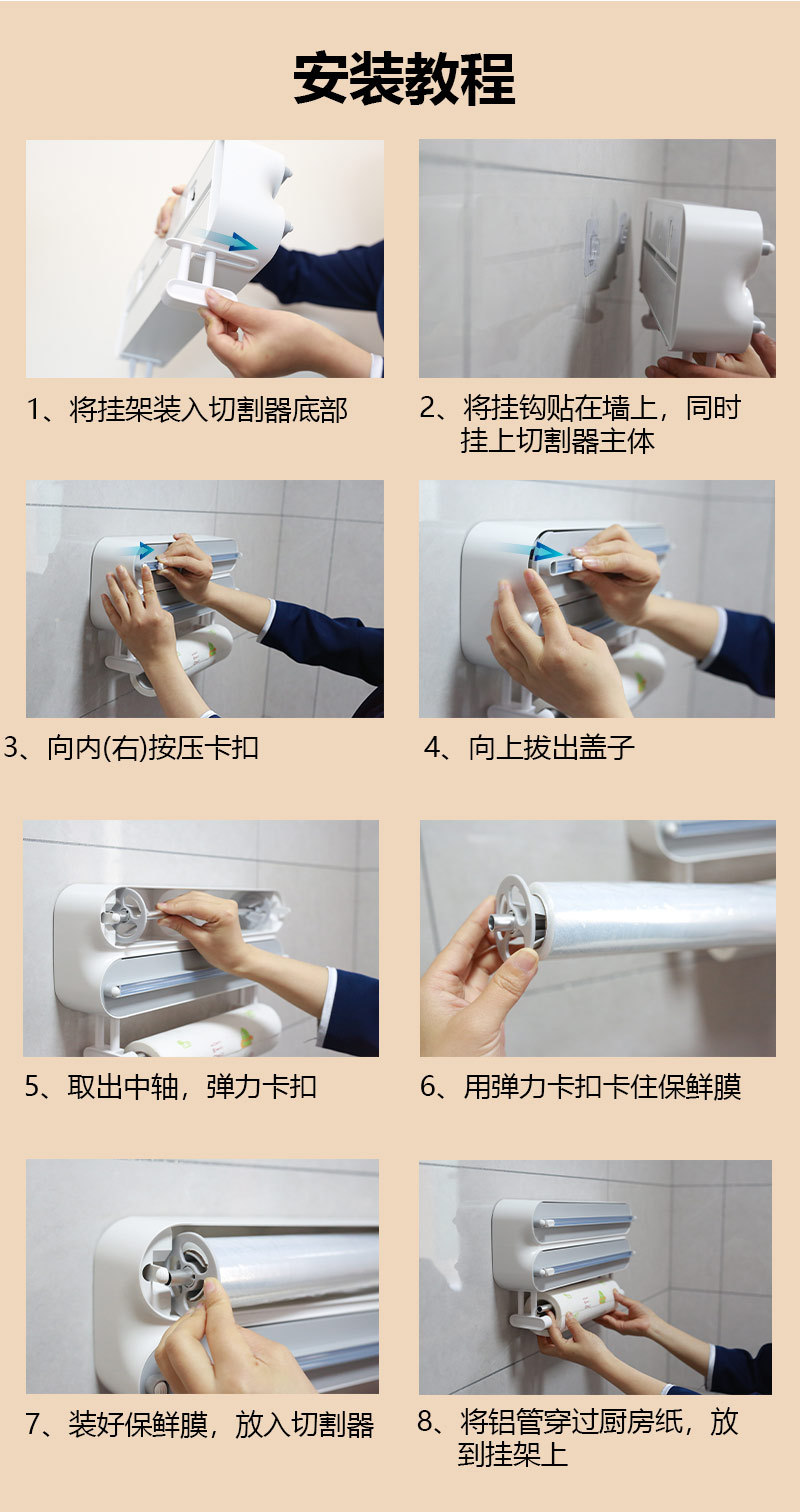 安装教程

1、将挂架装入切割器底部

2、将挂钩贴在墙上，同时挂上切割器主体

3、向内(右)按压卡扣

4、向上拔出盖子

5、取出中轴，弹力卡扣

6、用弹力卡扣卡住保鲜膜

7、装好保鲜膜，放入切割器

8、将铝管穿过厨房纸，放到挂架上