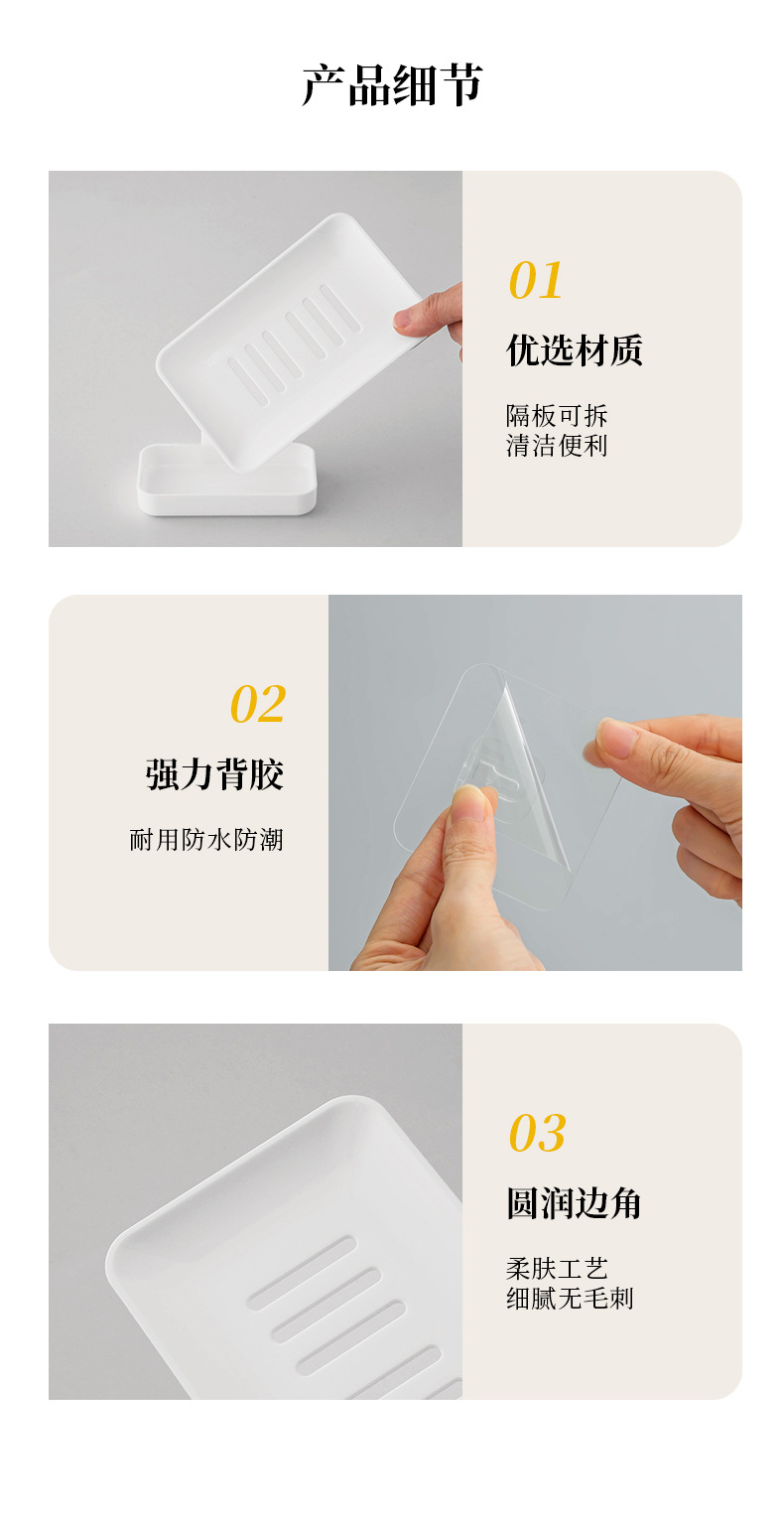 产品细节

01

优选材质

隔板可拆
清洁便利

02

强力背胶

耐用防水防潮

03

圆润边角

柔肤工艺
细腻无毛刺