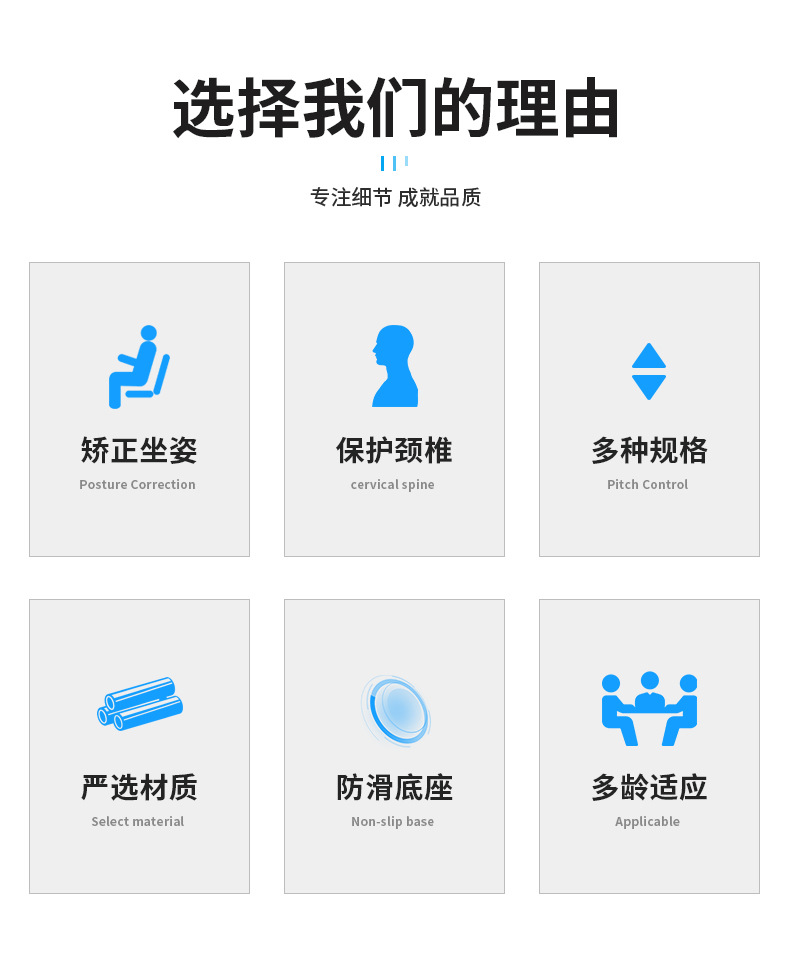 选择我们的理由

专注细节 成就品质

矫正坐姿
Posture Correction

保护颈椎
cervical spine

多种规格
Pitch Control

严选材质
Select material

防滑底座
Non-slip base

多龄适应
Applicable