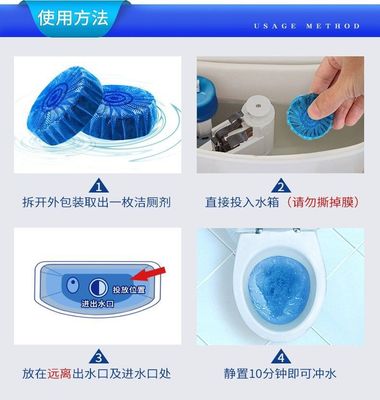 使用方法

USAGE METHOD

1
拆开外包装取出一枚洁厕剂

2
直接投入水箱（请勿撕掉膜）

投放位置
进出水口

3
放在远离出水口及进水口处

4
静置10分钟即可冲水