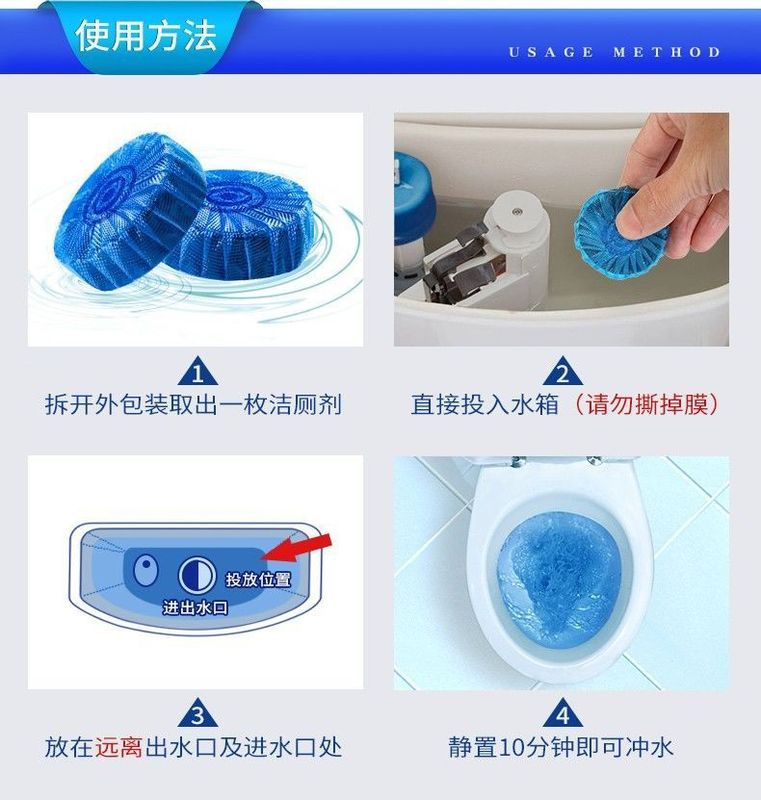 使用方法

USAGE METHOD

1
拆开外包装取出一枚洁厕剂

2
直接投入水箱（请勿撕掉膜）

投放位置
进出水口

3
放在远离出水口及进水口处

4
静置10分钟即可冲水