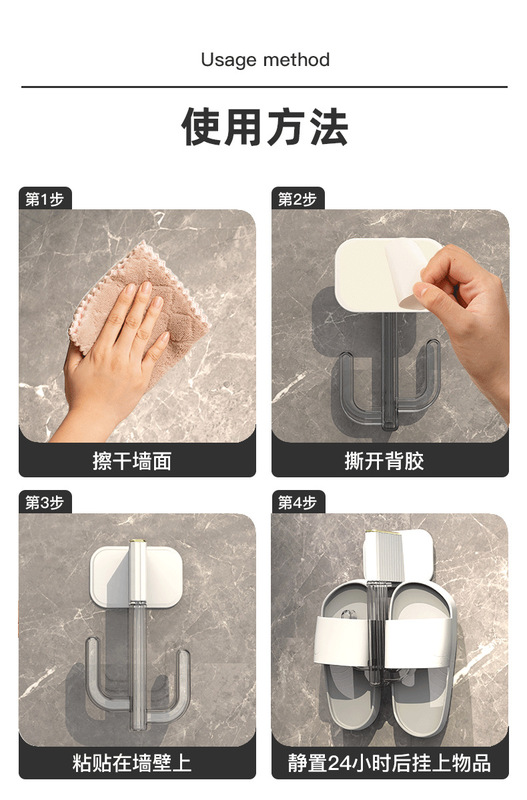 Usage method

使用方法

第1步

擦干墙面

第2步

撕开背胶

第3步

粘贴在墙壁上

第4步

静置24小时后挂上物品