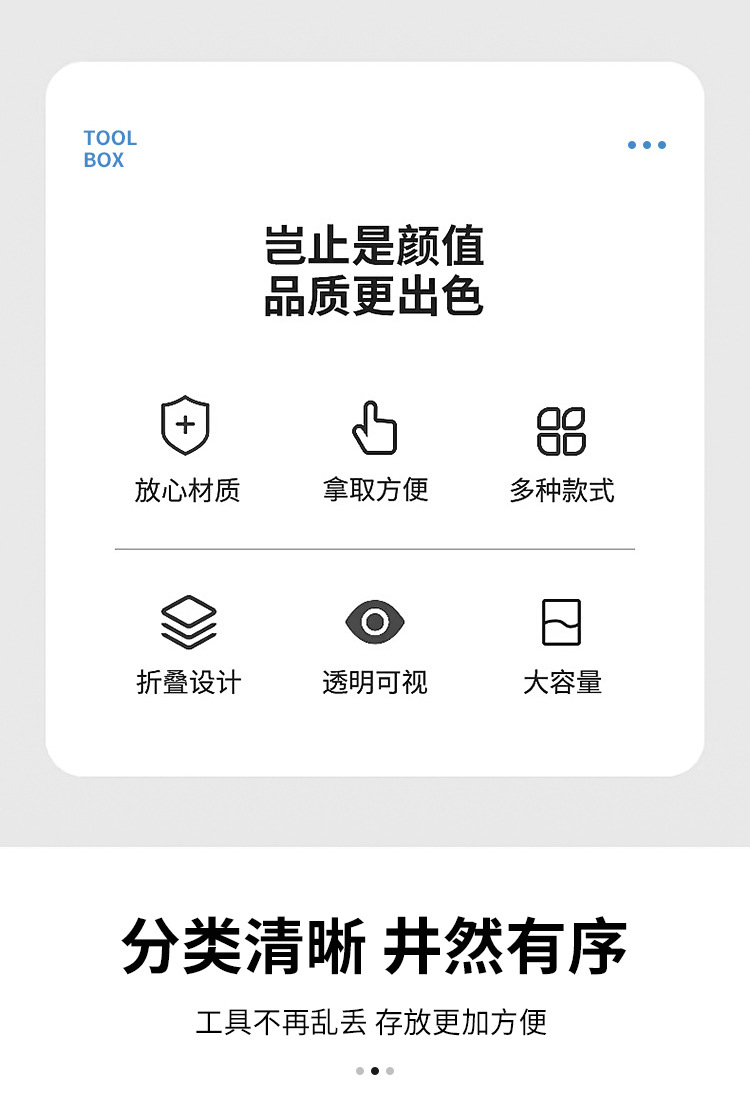 TOOL
BOX

岂止是颜值
品质更出色

放心材质

拿取方便

多种款式

折叠设计

透明可视

大容量

分类清晰 井然有序

工具不再乱丢 存放更加方便