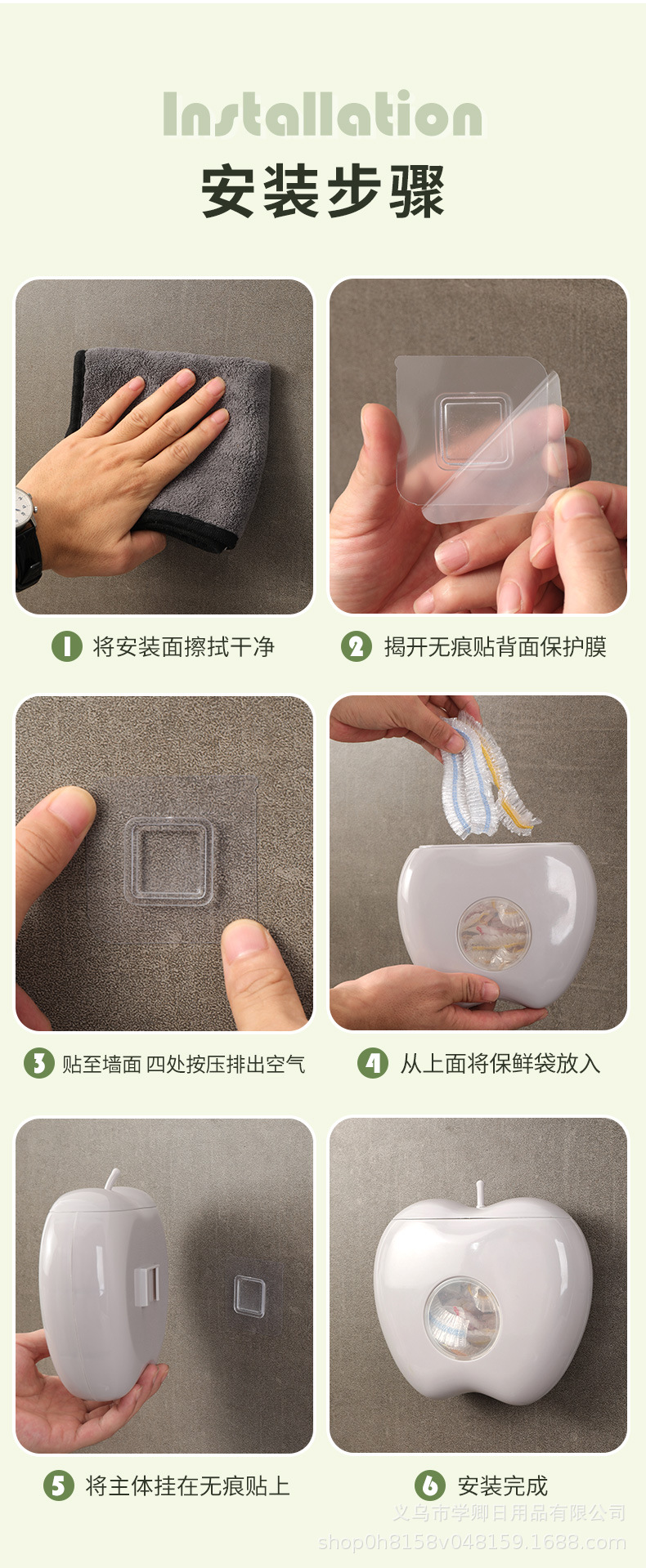 Installation
安装步骤

1 将安装面擦拭干净

2 揭开无痕贴背面保护膜

3 贴至墙面 四处按压排出空气

4 从上面将保鲜袋放入

5 将主体挂在无痕贴上

6 安装完成

义乌市学卿日用品有限公司
shop0h8158v048159.1688.com