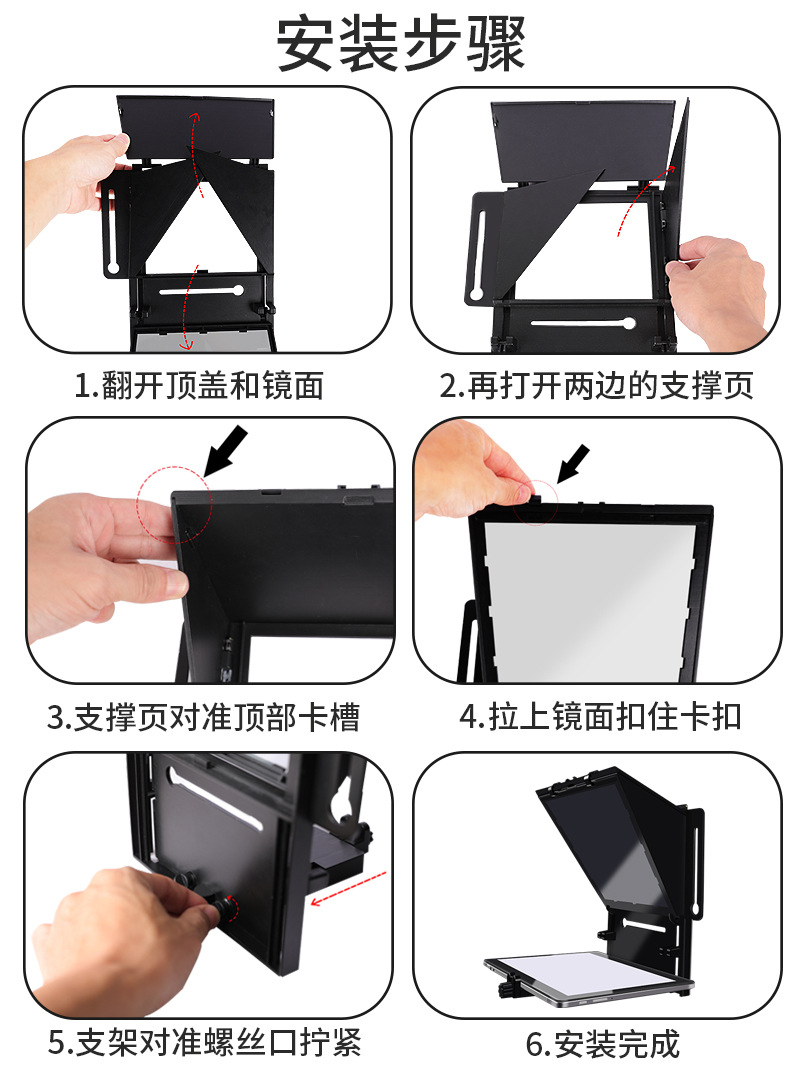 安装步骤

1.翻开顶盖和镜面

2.再打开两边的支撑页

3.支撑页对准顶部卡槽

4.拉上镜面扣住卡扣

5.支架对准螺丝口拧紧

6.安装完成