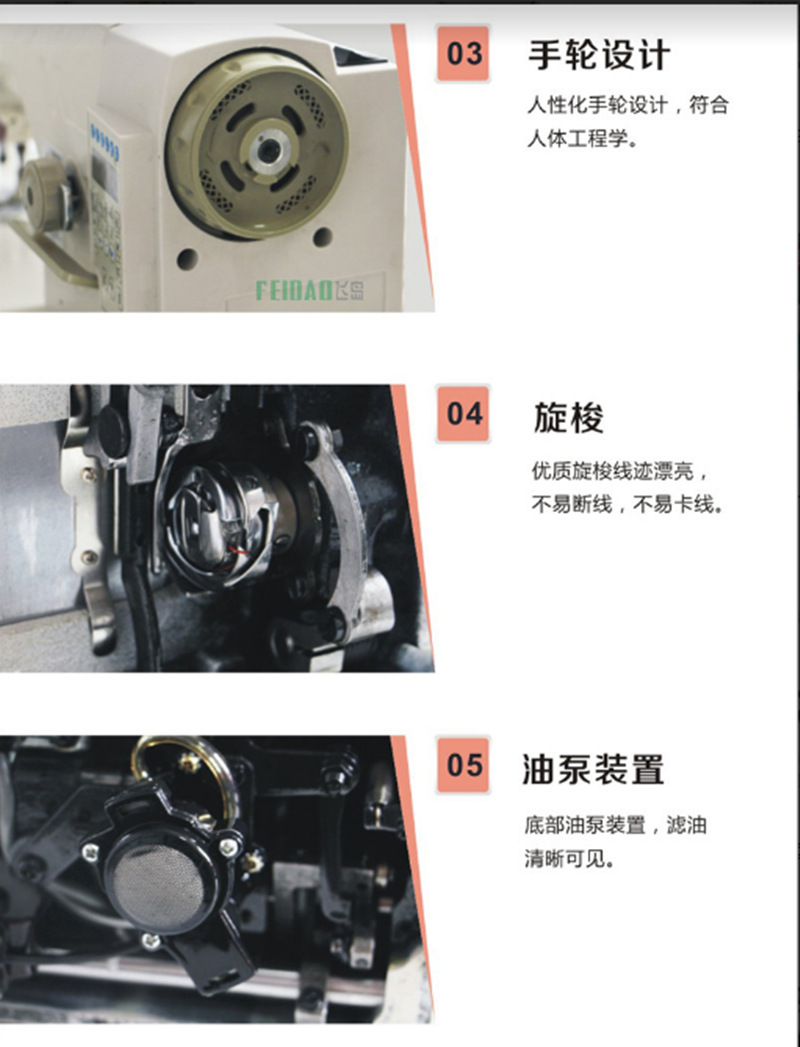 FEIDAO飞岛

03 手轮设计

人性化手轮设计，符合人体工程学。

04 旋梭

优质旋梭线迹漂亮，不易断线，不易卡线。

05 油泵装置

底部油泵装置，滤油清晰可见。