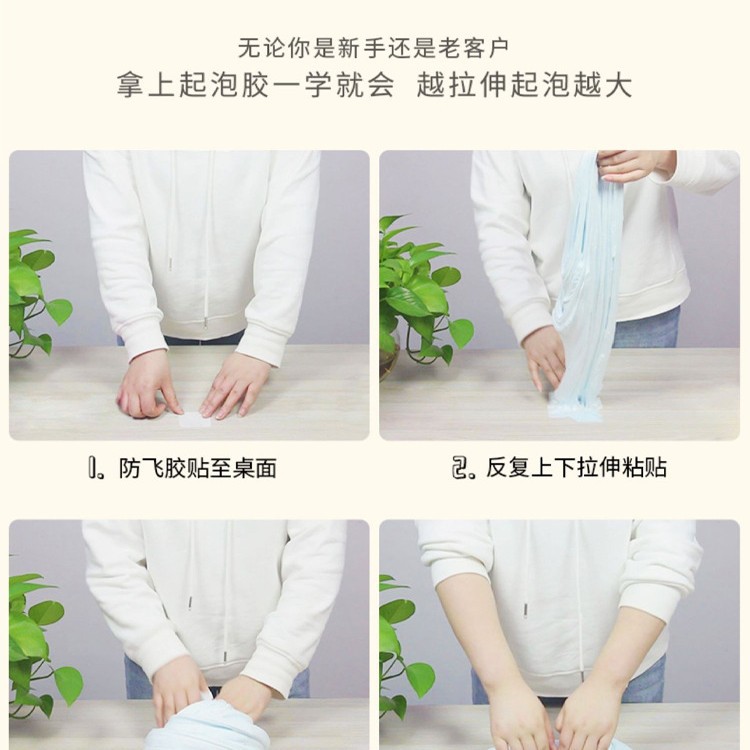 无论你是新手还是老客户
拿上起泡胶一学就会 越拉伸起泡越大

1. 防飞胶贴至桌面

2. 反复上下拉伸粘贴