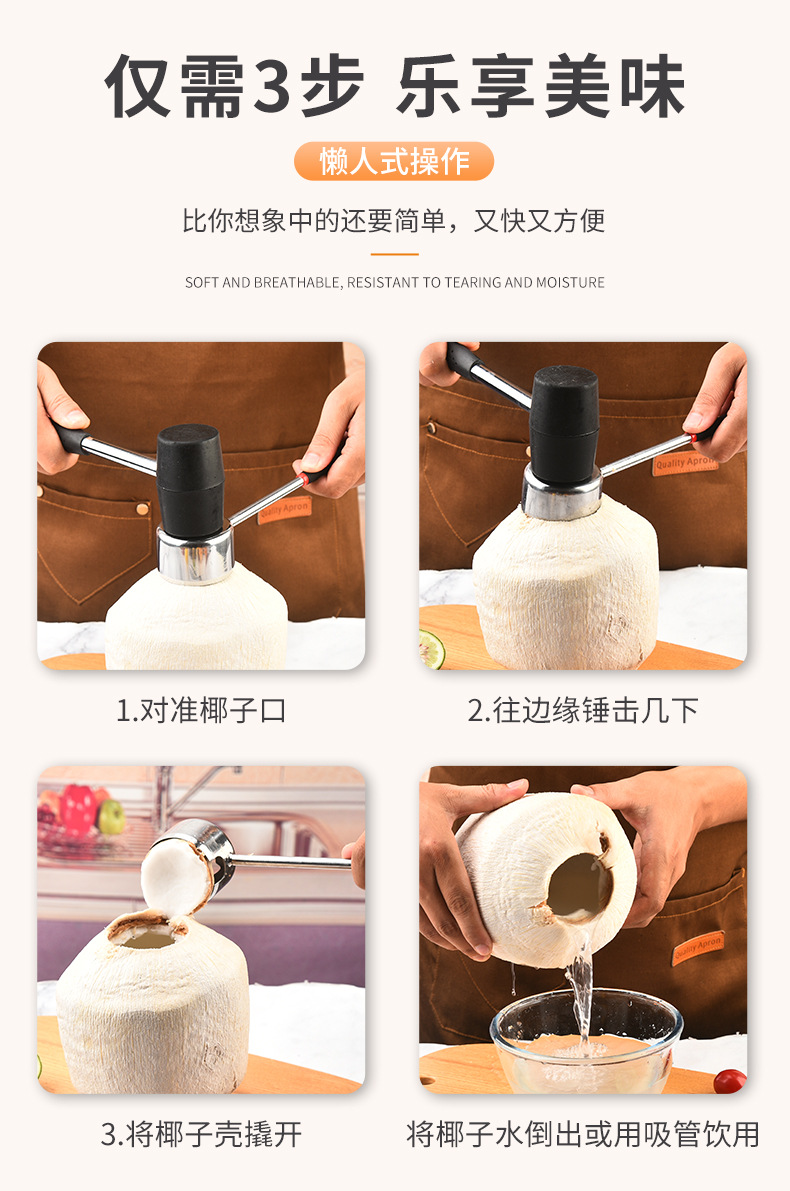 仅需3步 乐享美味

懒人式操作

比你想象中的还要简单，又快又方便

SOFT AND BREATHABLE, RESISTANT TO TEARING AND MOISTURE

Quality Apron

Quality Apron

1.对准椰子口

2.往边缘锤击几下

Quality Apron

3.将椰子壳撬开

将椰子水倒出或用吸管饮用