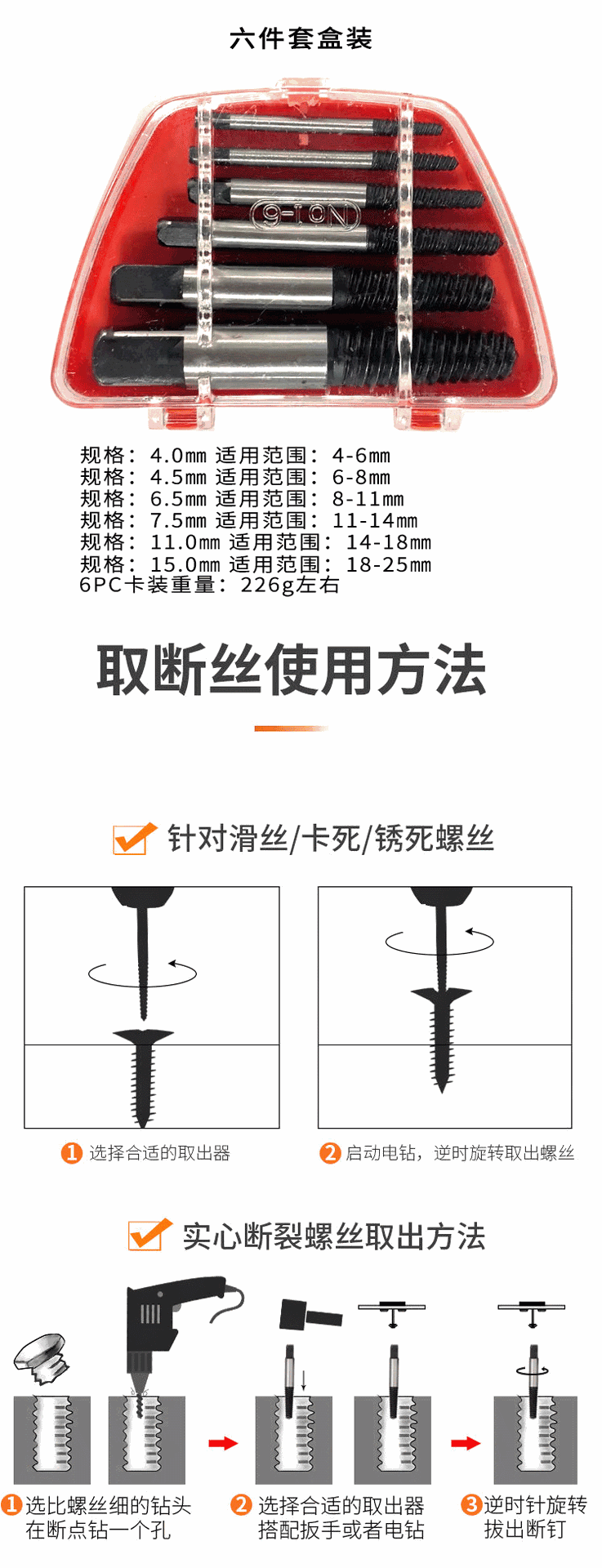 六件套盒装

9-TON

规格：4.0㎜ 适用范围：4-6㎜
规格：4.5㎜ 适用范围：6-8㎜
规格：6.5㎜ 适用范围：8-11㎜
规格：7.5㎜ 适用范围：11-14㎜
规格：11.0㎜ 适用范围：14-18㎜
规格：15.0㎜ 适用范围：18-25㎜
6PC卡装重量：226g左右

取断丝使用方法

针对滑丝/卡死/锈死螺丝

1 选择合适的取出器

2 启动电钻，逆时旋转取出螺丝

实心断裂螺丝取出方法

1 选比螺丝细的钻头在断点钻一个孔

2 选择合适的取出器搭配扳手或者电钻

3 逆时针旋转拔出断钉