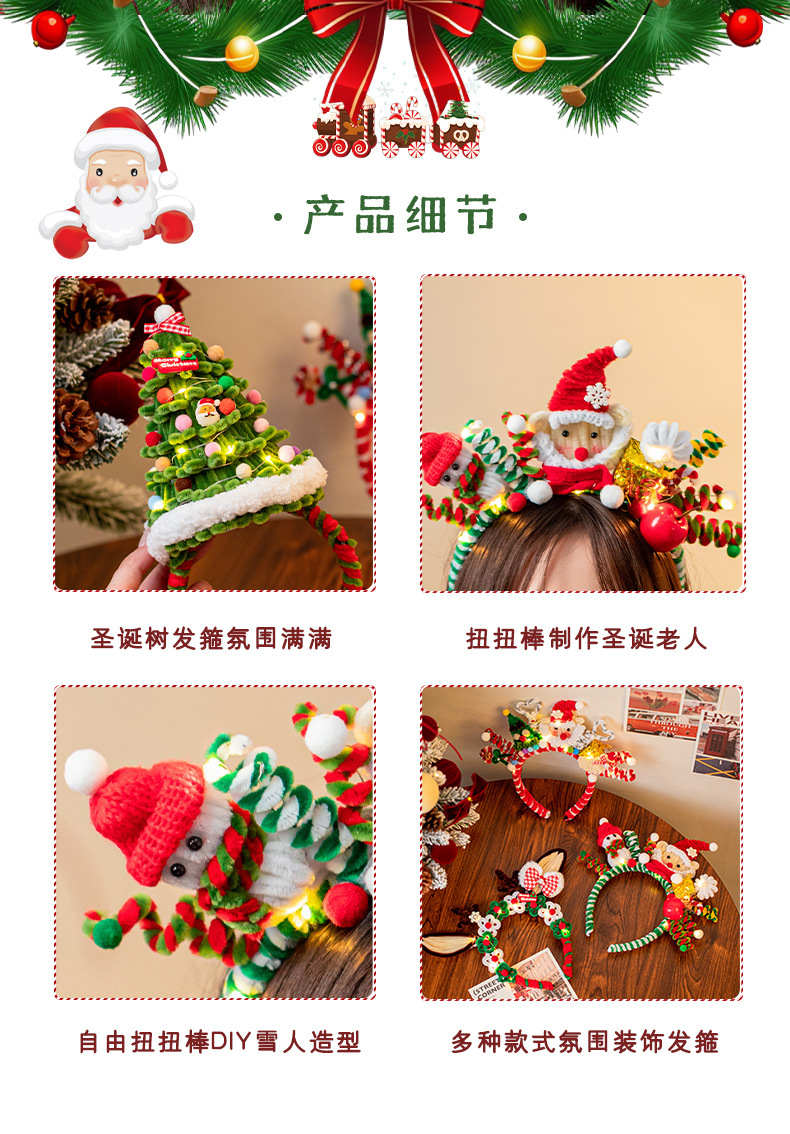 · 产品细节 ·

Merry Christmas

圣诞树发箍氛围满满

扭扭棒制作圣诞老人

自由扭扭棒DIY雪人造型

多种款式氛围装饰发箍