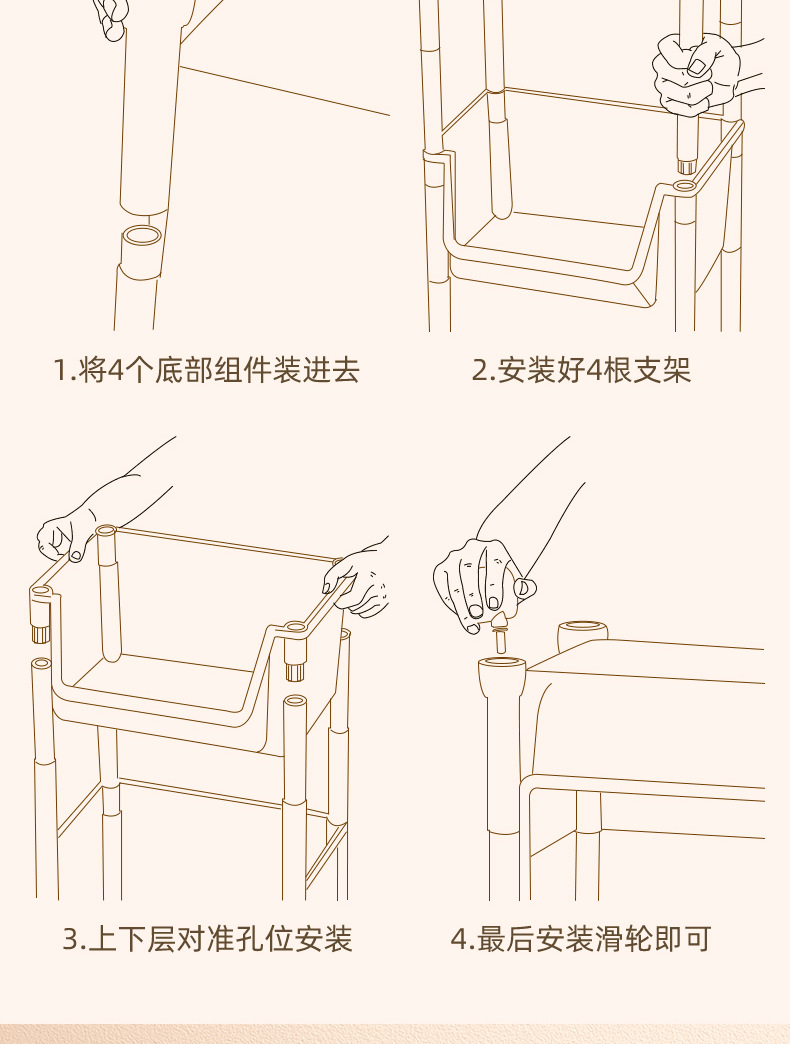 1.将4个底部组件装进去

2.安装好4根支架

3.上下层对准孔位安装

4.最后安装滑轮即可