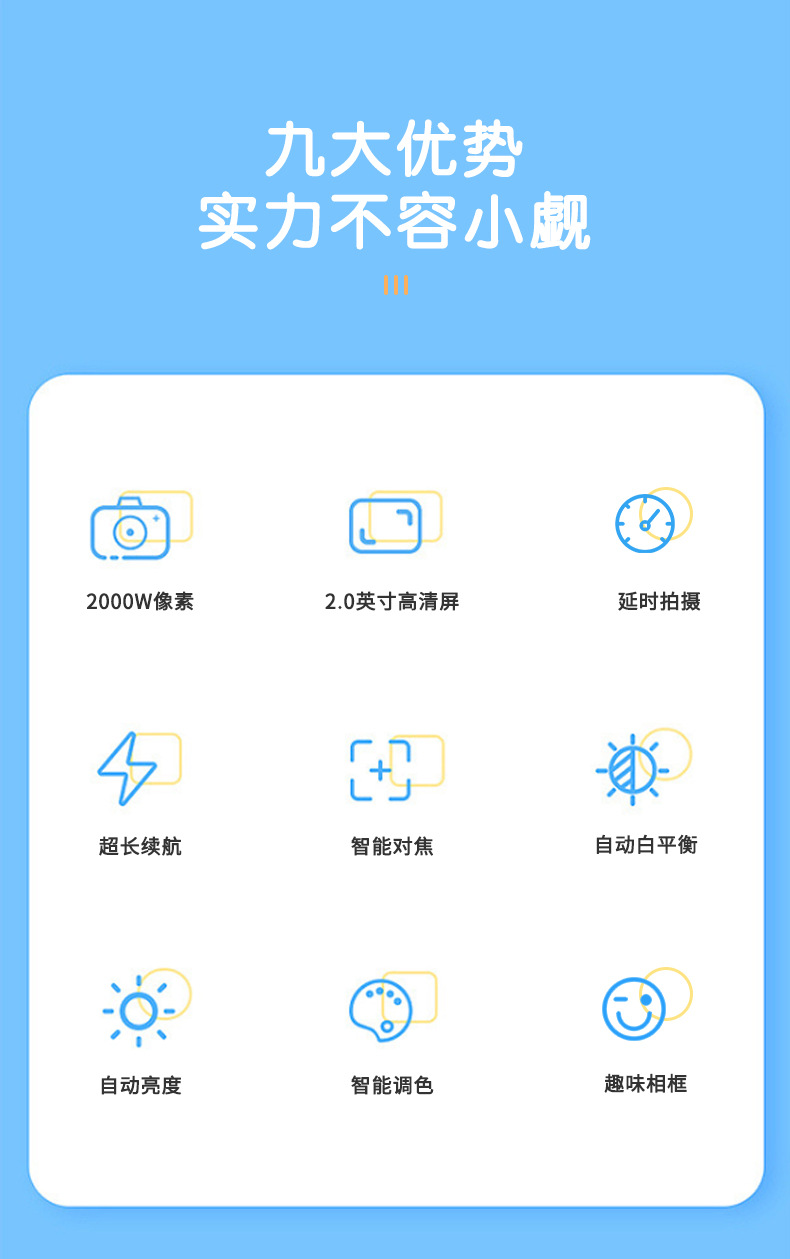 九大优势
实力不容小觑

2000W像素

2.0英寸高清屏

延时拍摄

超长续航

智能对焦

自动白平衡

自动亮度

智能调色

趣味相框