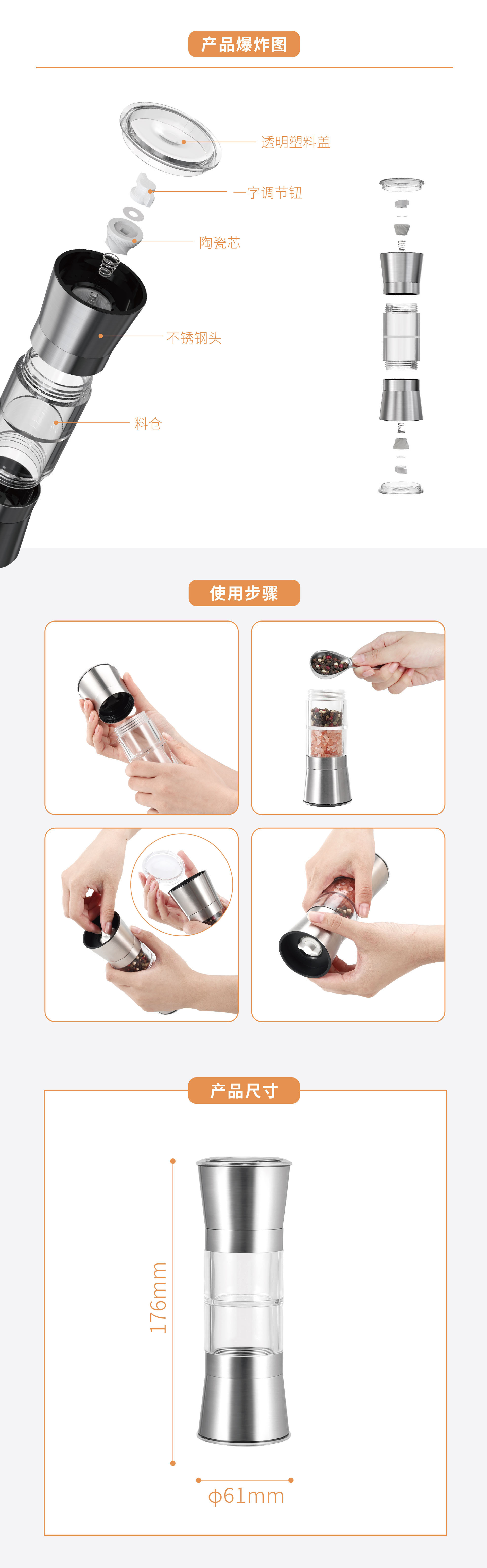 产品爆炸图

透明塑料盖

一字调节钮

陶瓷芯

不锈钢头

料仓

使用步骤

产品尺寸

176mm

ϕ61mm