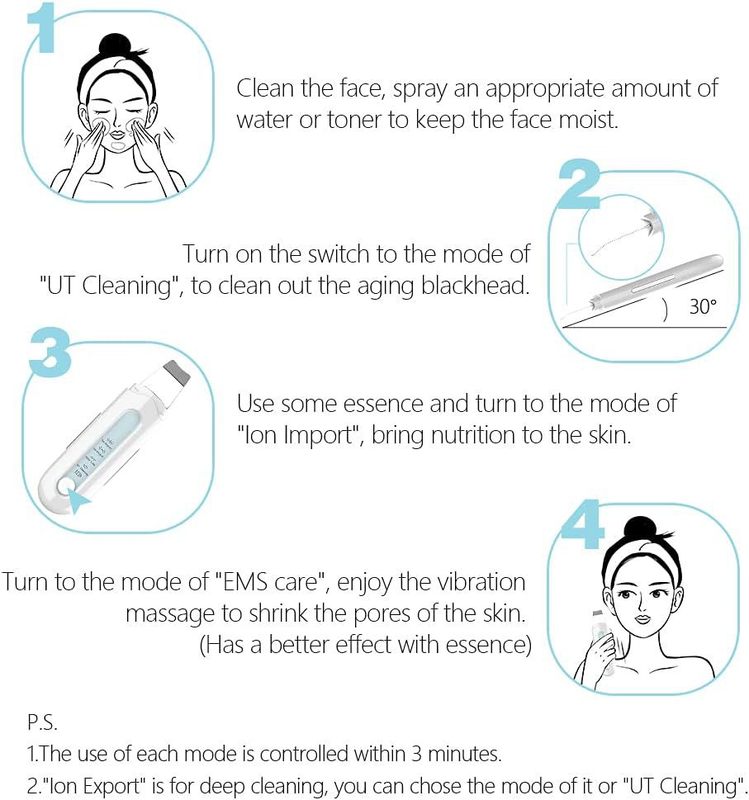 1

Clean the face, spray an appropriate amount of water or toner to keep the face moist.

2

Turn on the switch to the mode of "UT Cleaning", to clean out the aging blackhead.

30°

3

Use some essence and turn to the mode of "Ion Import", bring nutrition to the skin.

4

Turn to the mode of "EMS care", enjoy the vibration massage to shrink the pores of the skin. (Has a better effect with essence)

P.S.

1.The use of each mode is controlled within 3 minutes.

2."Ion Export" is for deep cleaning, you can chose the mode of it or "UT Cleaning".