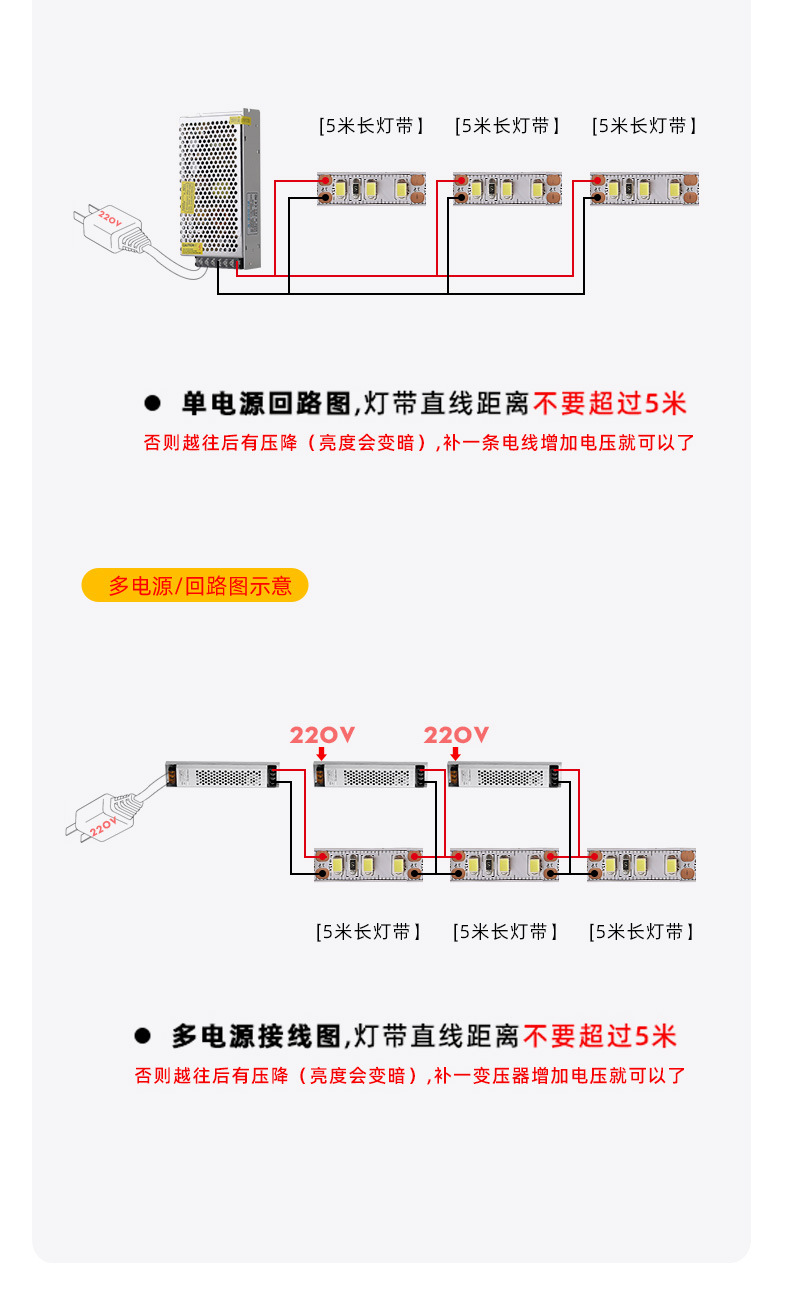 [5米长灯带]　[5米长灯带]　[5米长灯带]

220V

● 单电源回路图,灯带直线距离不要超过5米
否则越往后有压降（亮度会变暗）,补一条电线增加电压就可以了

多电源/回路图示意

220V　220V

220V

[5米长灯带]　[5米长灯带]　[5米长灯带]

● 多电源接线图,灯带直线距离不要超过5米
否则越往后有压降（亮度会变暗）,补一变压器增加电压就可以了