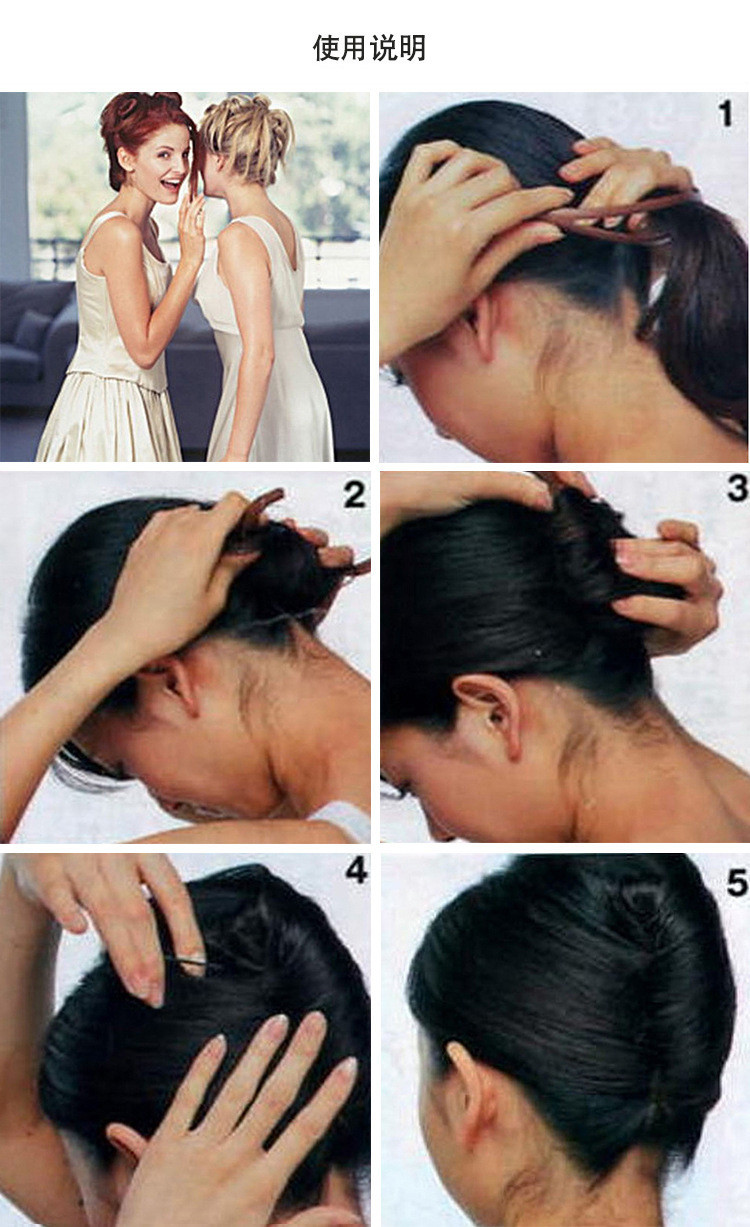 使用说明

1

2

3

4

5