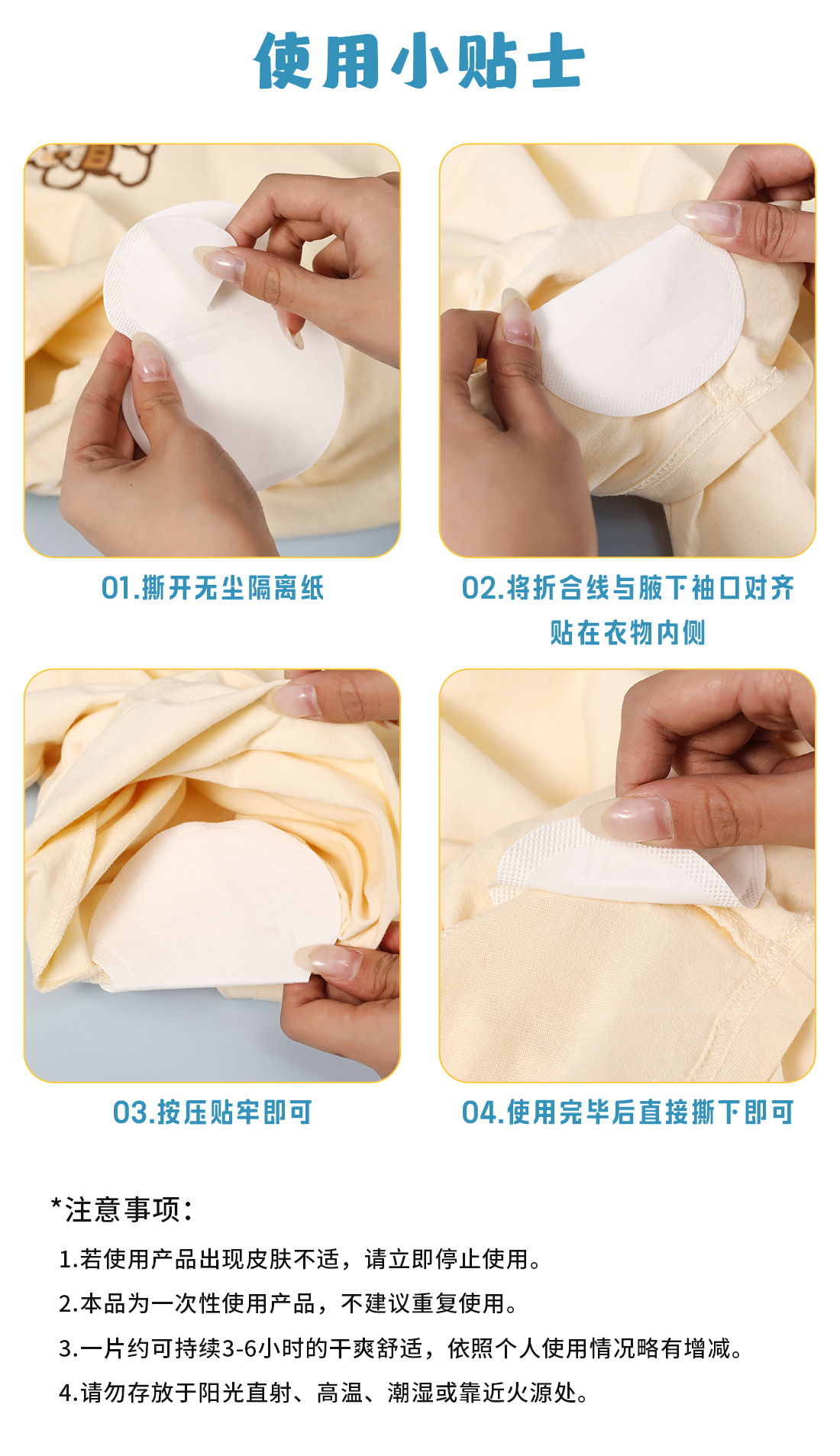 使用小贴士

01.撕开无尘隔离纸

02.将折合线与腋下袖口对齐贴在衣物内侧

03.按压贴牢即可

04.使用完毕后直接撕下即可

*注意事项：

1.若使用产品出现皮肤不适，请立即停止使用。

2.本品为一次性使用产品，不建议重复使用。

3.一片约可持续3-6小时的干爽舒适，依照个人使用情况略有增减。

4.请勿存放于阳光直射、高温、潮湿或靠近火源处。