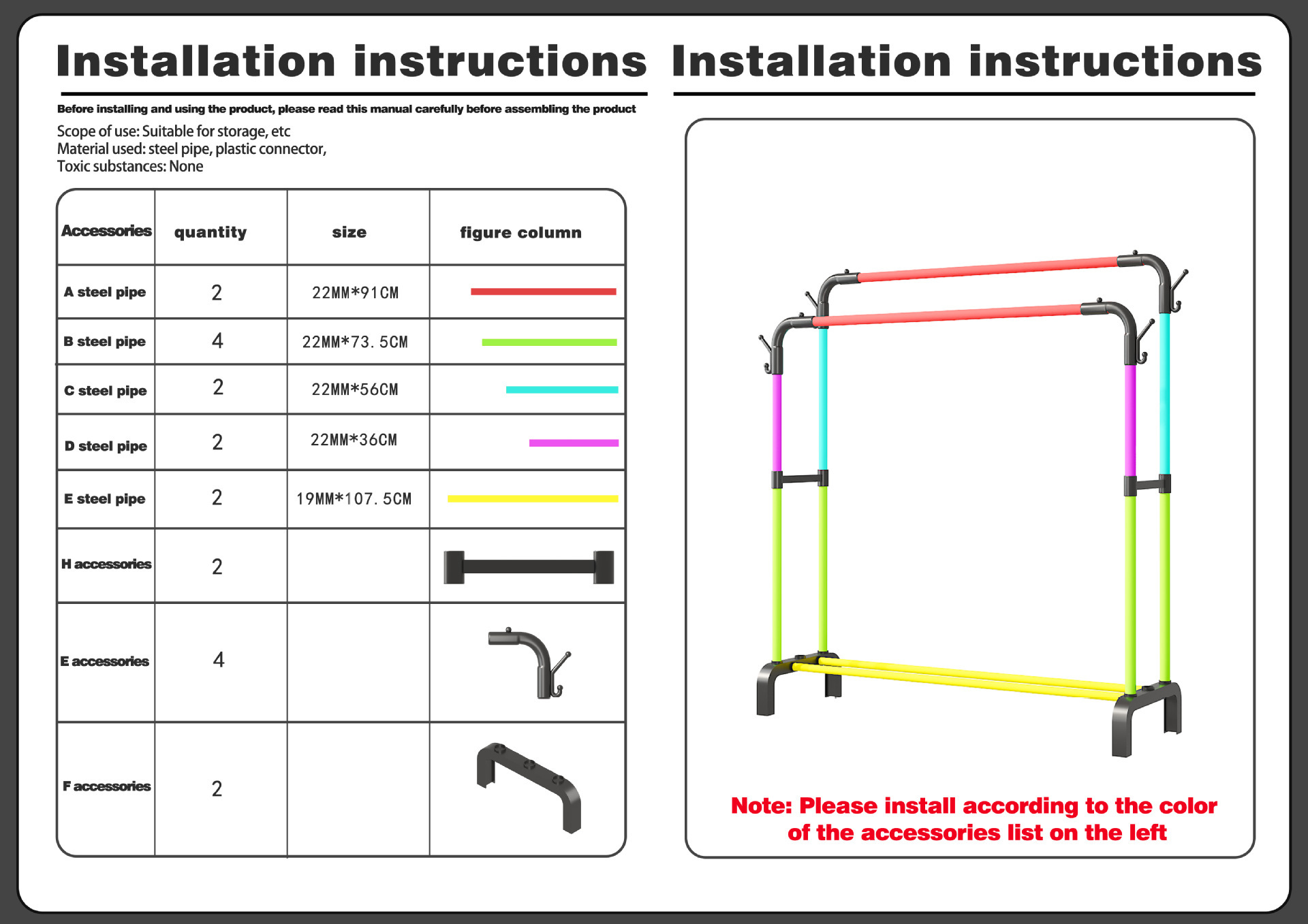 Installation instructions

Before installing and using the product, please read this manual carefully before assembling the product

Scope of use: Suitable for storage, etc
Material used: steel pipe, plastic connector,
Toxic substances: None

| Accessories | quantity | size | figure column |
|---|---|---|---|
| A steel pipe | 2 | 22MM*91CM | |
| B steel pipe | 4 | 22MM*73.5CM | |
| C steel pipe | 2 | 22MM*56CM | |
| D steel pipe | 2 | 22MM*36CM | |
| E steel pipe | 2 | 19MM*107.5CM | |
| H accessories | 2 | | |
| E accessories | 4 | | |
| F accessories | 2 | | |

Installation instructions

Note: Please install according to the color of the accessories list on the left